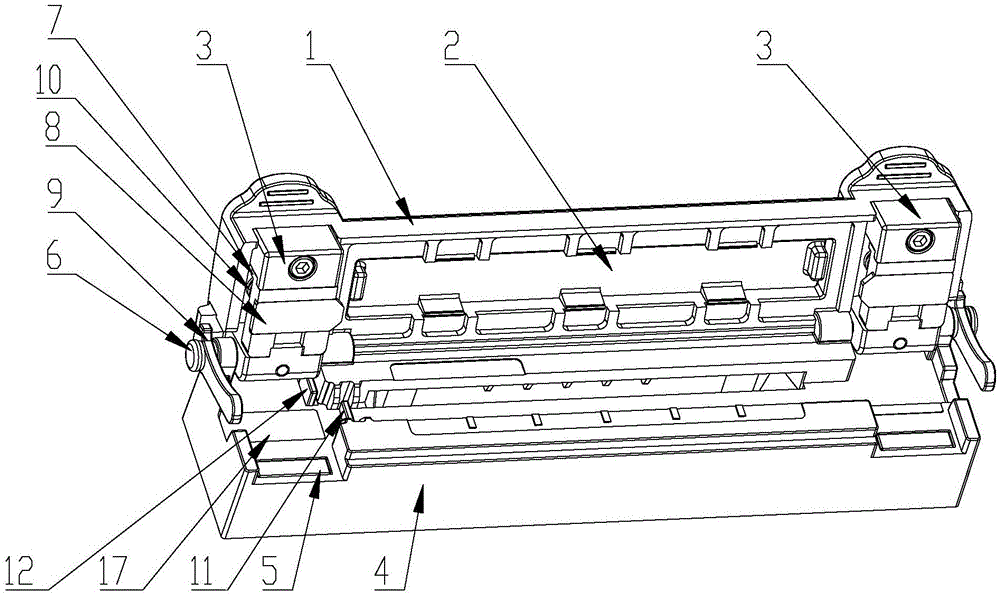 7
10
8
9
6
3
1
2
3
12
17
11
5
4