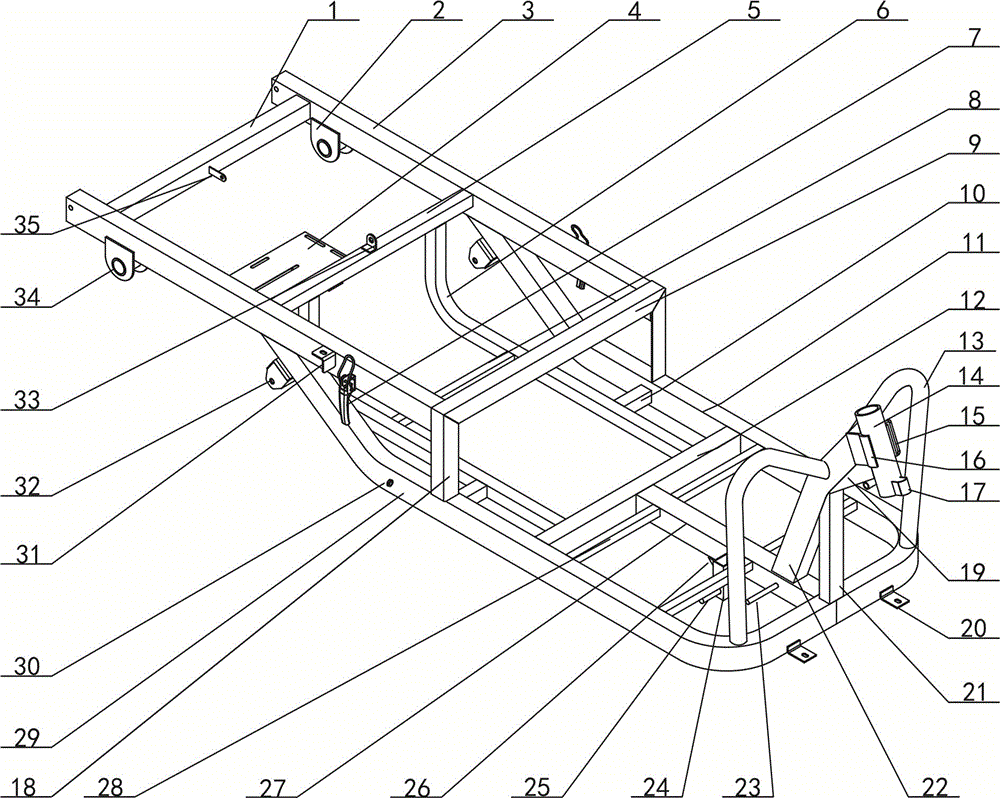 1
2
3
4
5
6
7
8
9
10
11
12
13
14
15
16
17
19
20
21
22
23
24
25
26
27
28
18
29
30
31
32
33
34
35