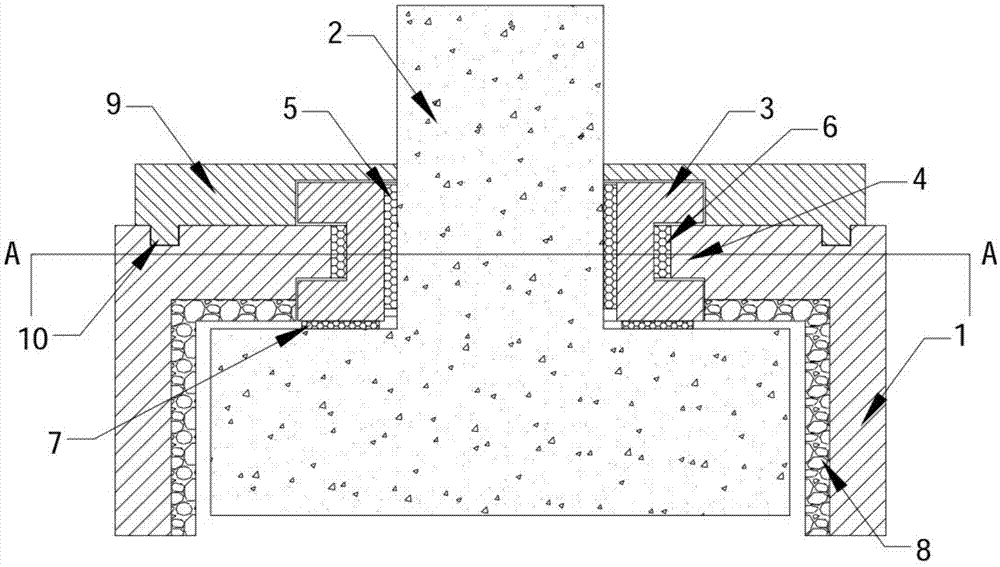 2
9
5
3
6
4
A
A
10
1
7
8