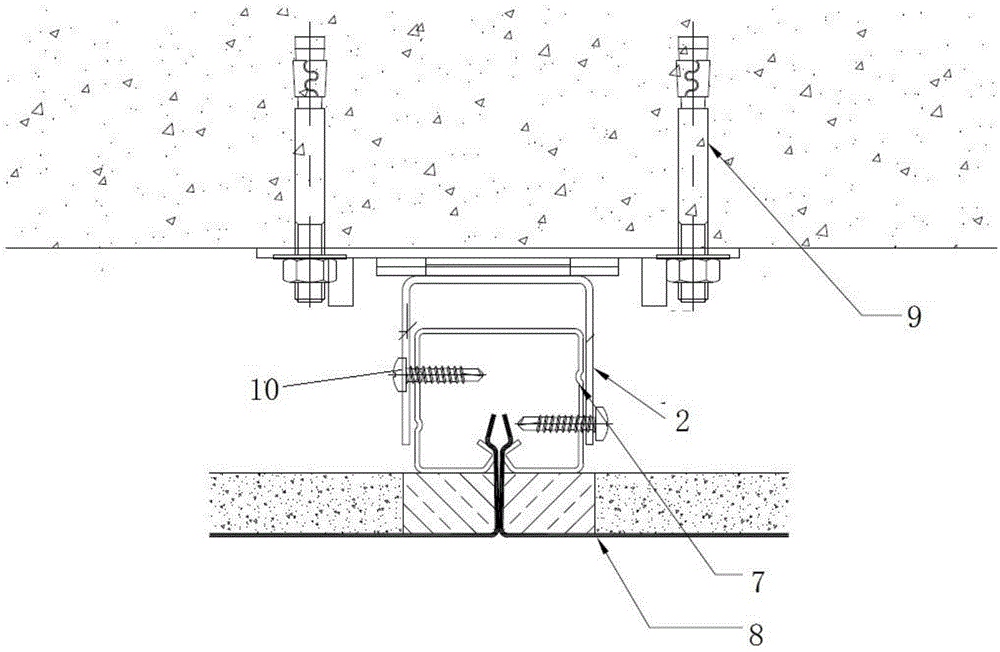 9
10
2
7
8