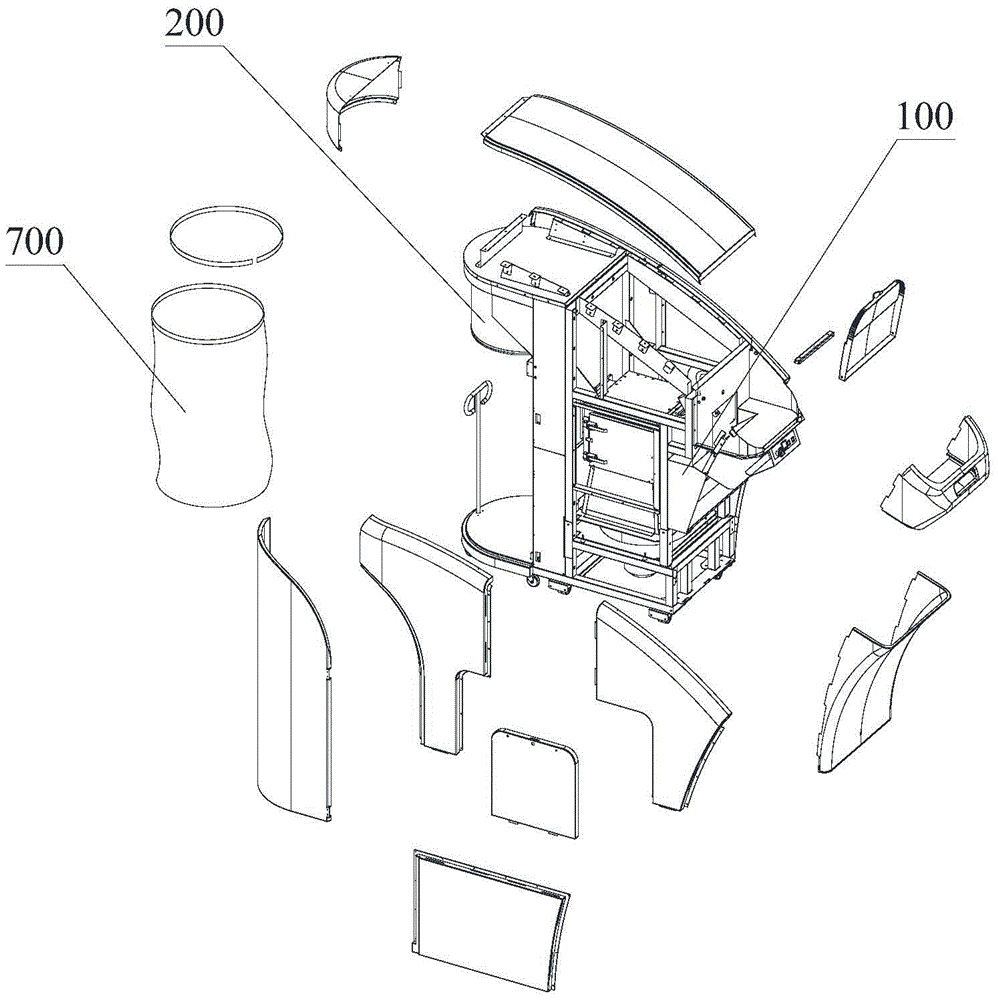 200
100
700