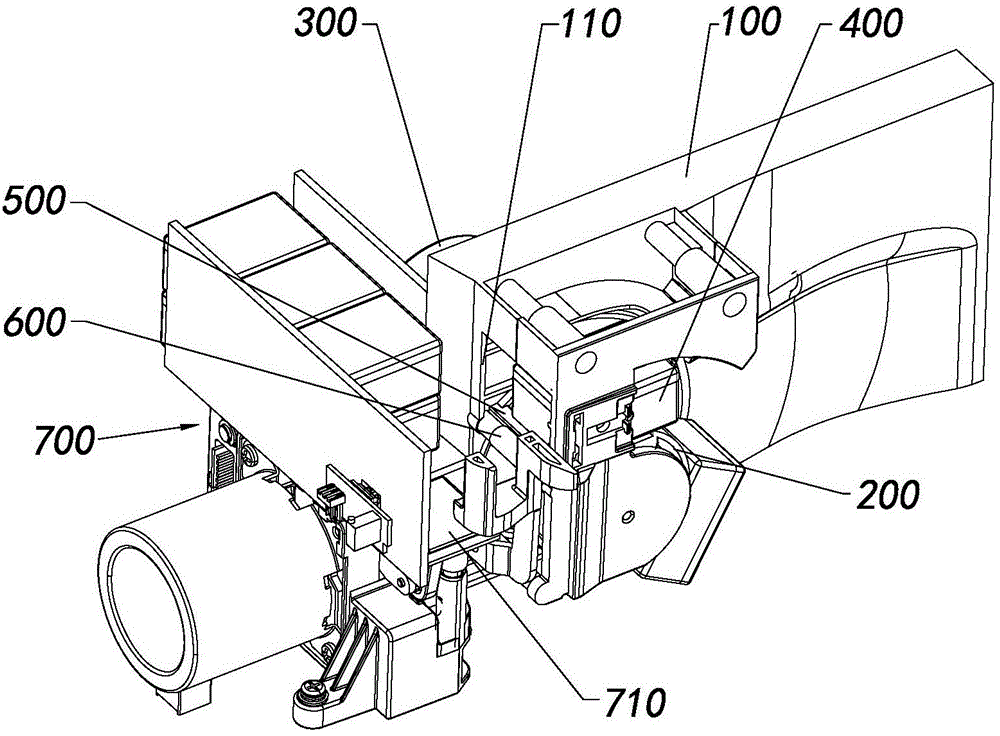 300
110
100
400
500
600
700
200
710