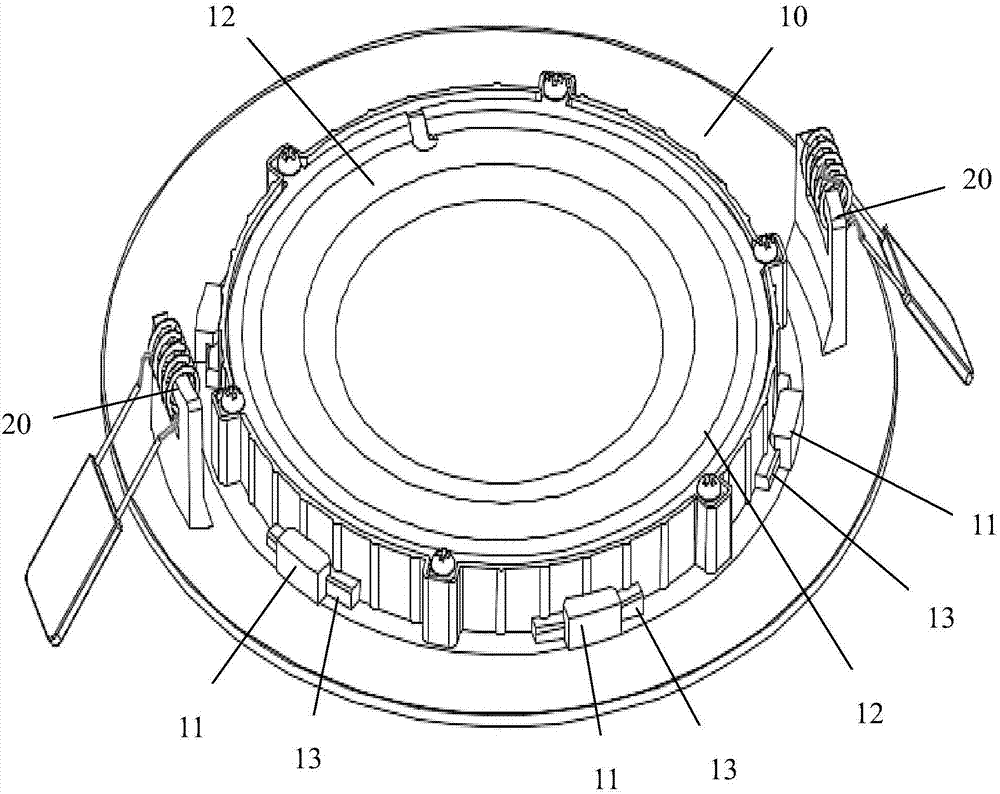 12
10
20
20
11
13
12
11
13
11
13