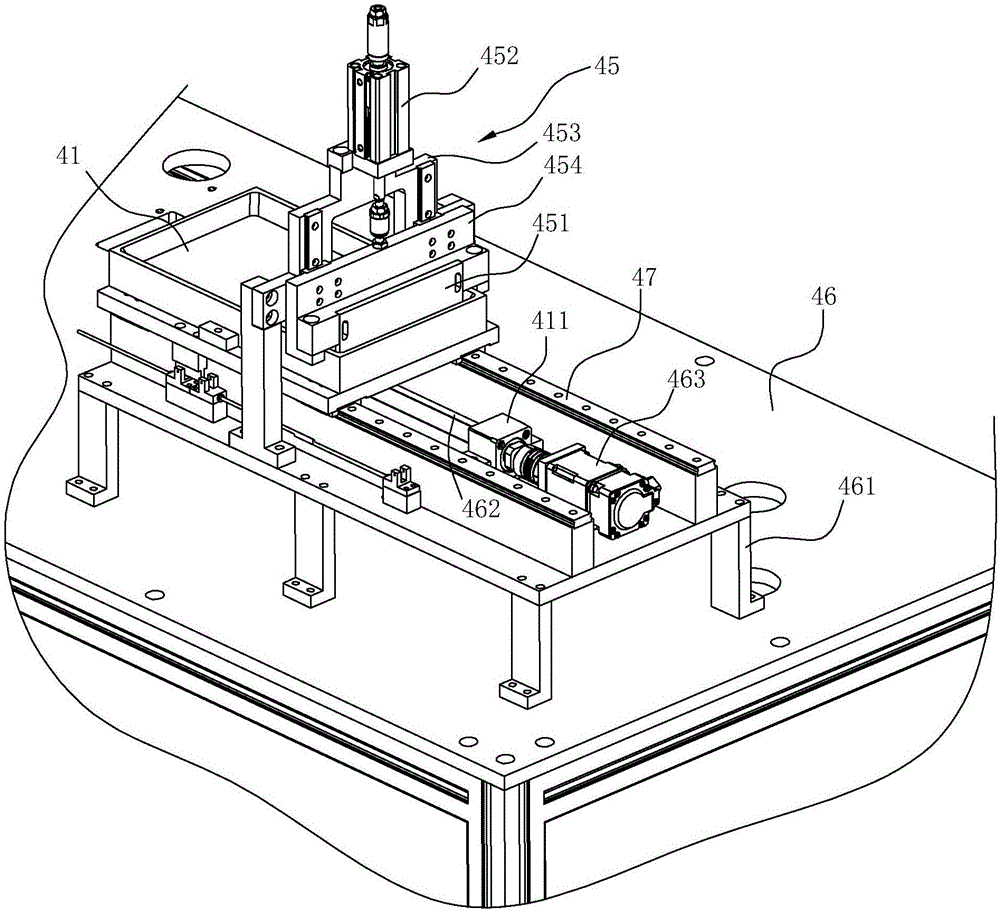 452
45
453
454
41
451
47
46
411
463
462
461