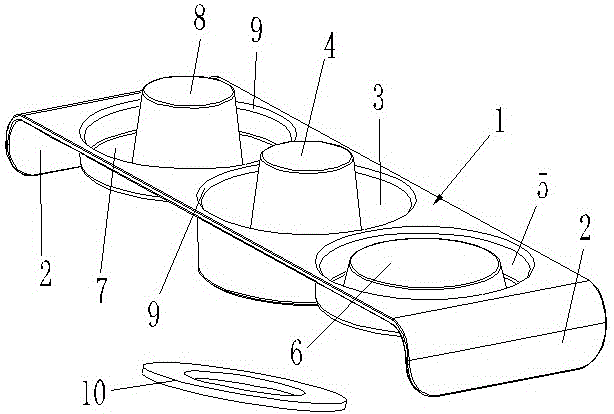 8
9
4
3
1
5
2
2
7
9
6
10