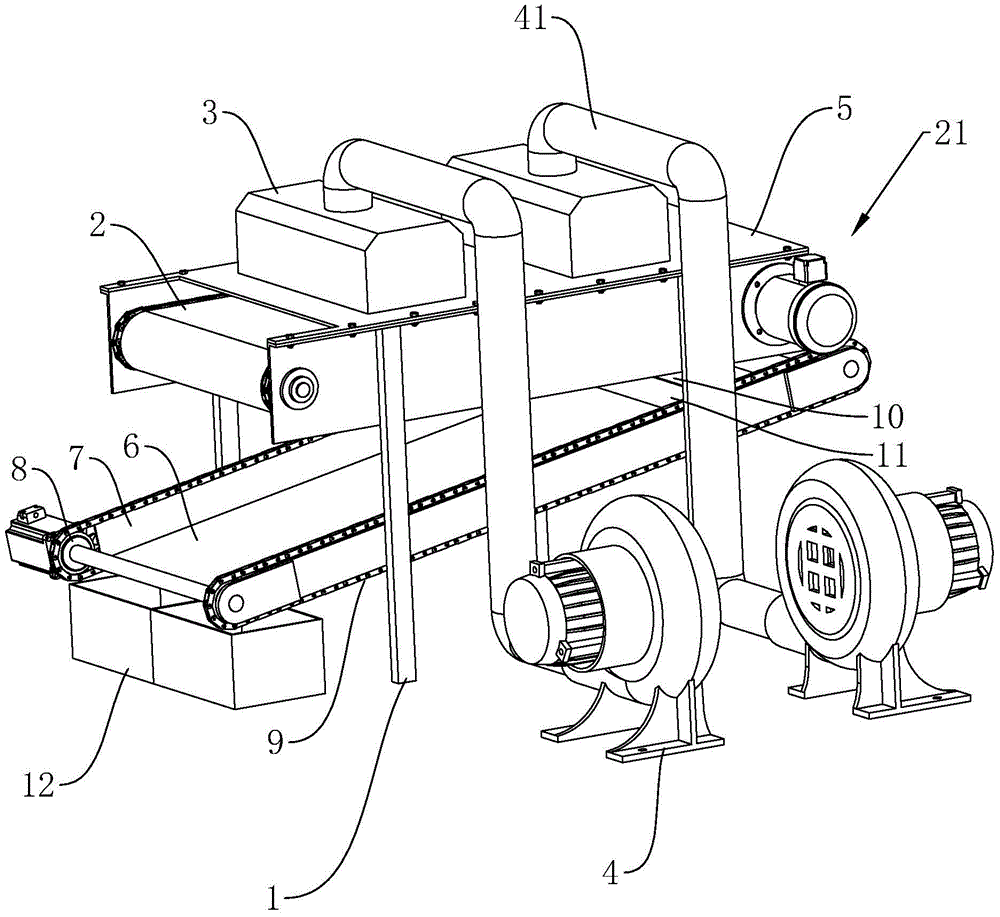 41
3
5
21
2
10
11
8
7
6
9
12
1
4