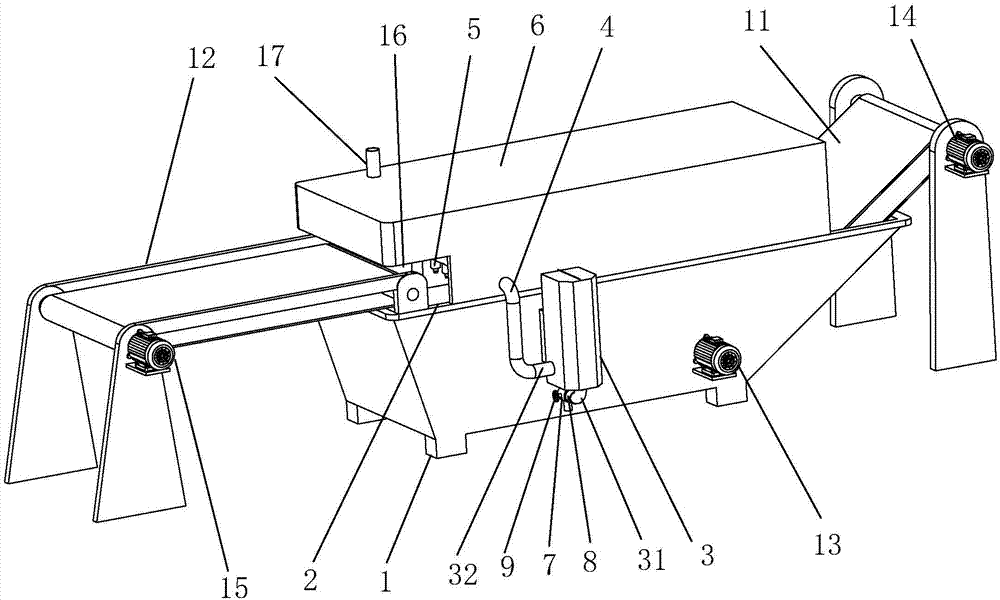 12
17
16
5
6
4
11
14
15
2
1
32
9
7
8
31
3
13