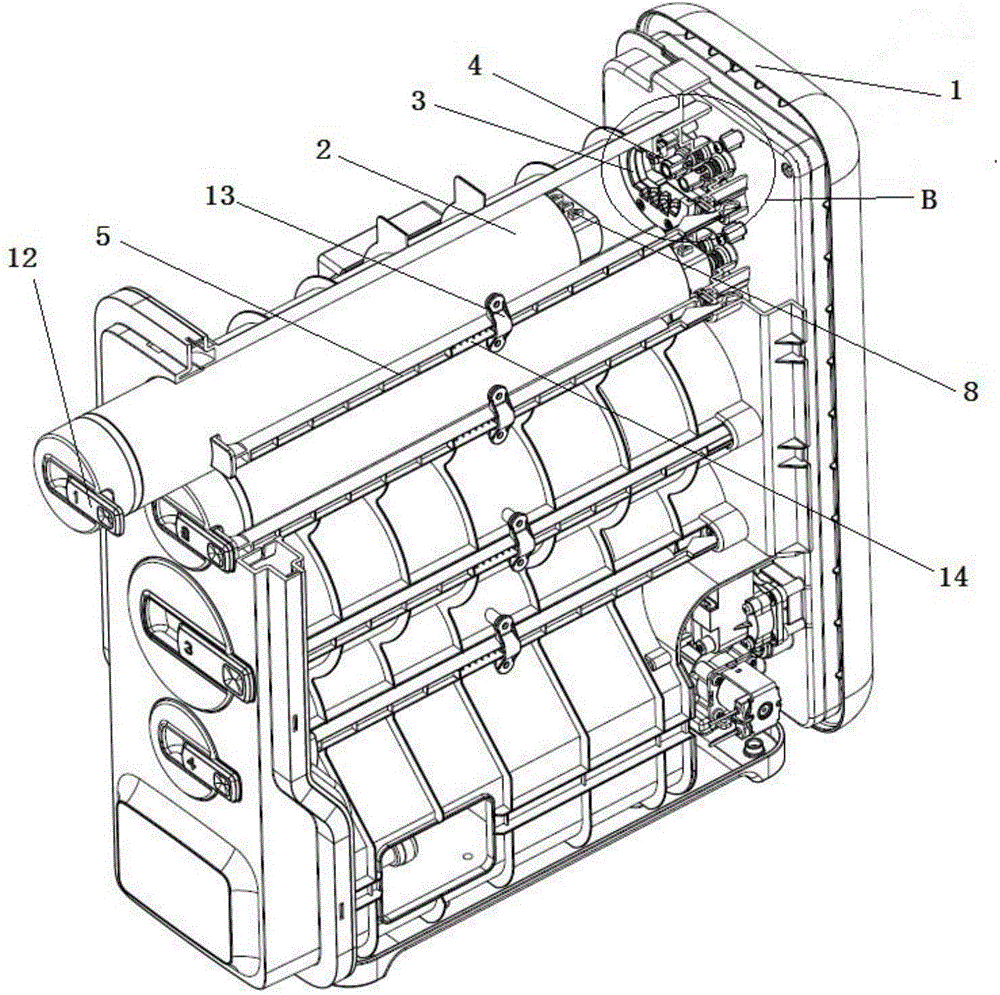 4
3
2
13
5
12
1
B
8
14
1
3
4