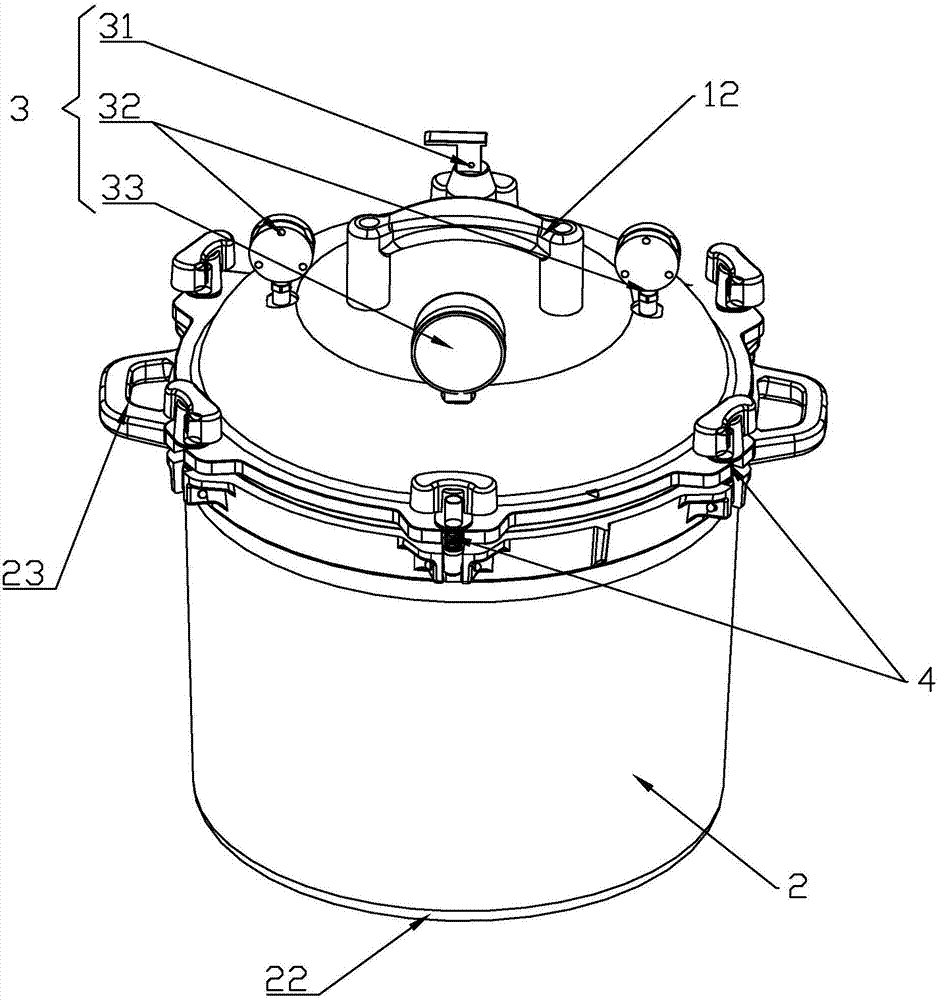 3
31
32
33
12
23
4
2
22