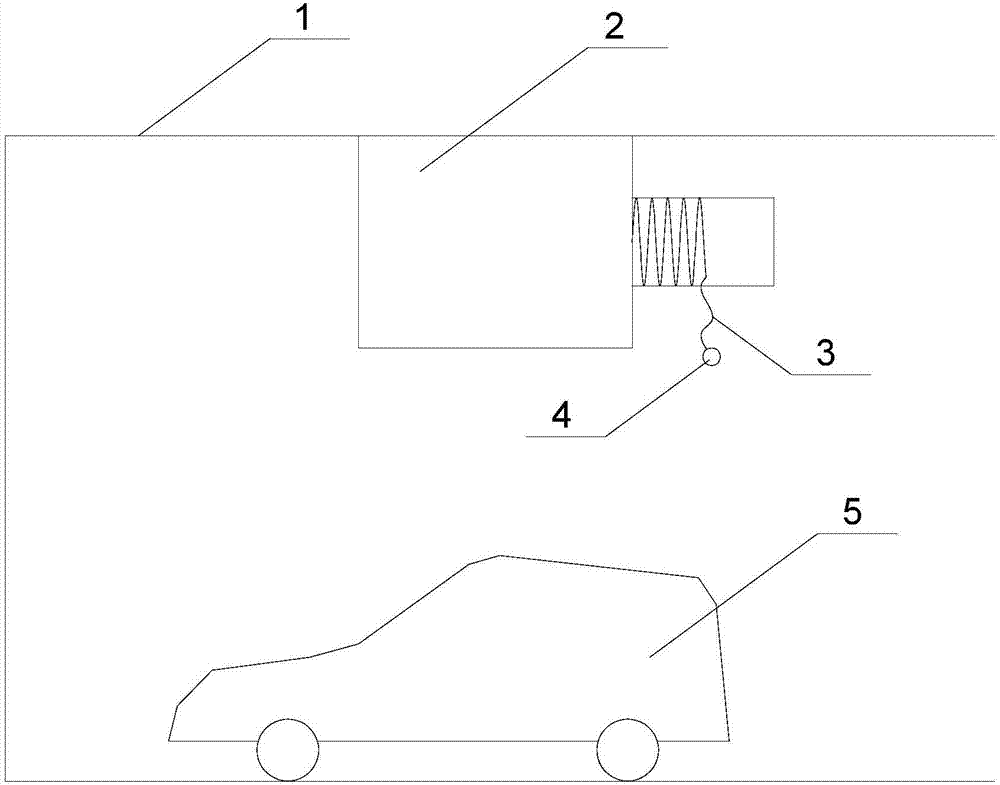 1
2
3
4
5