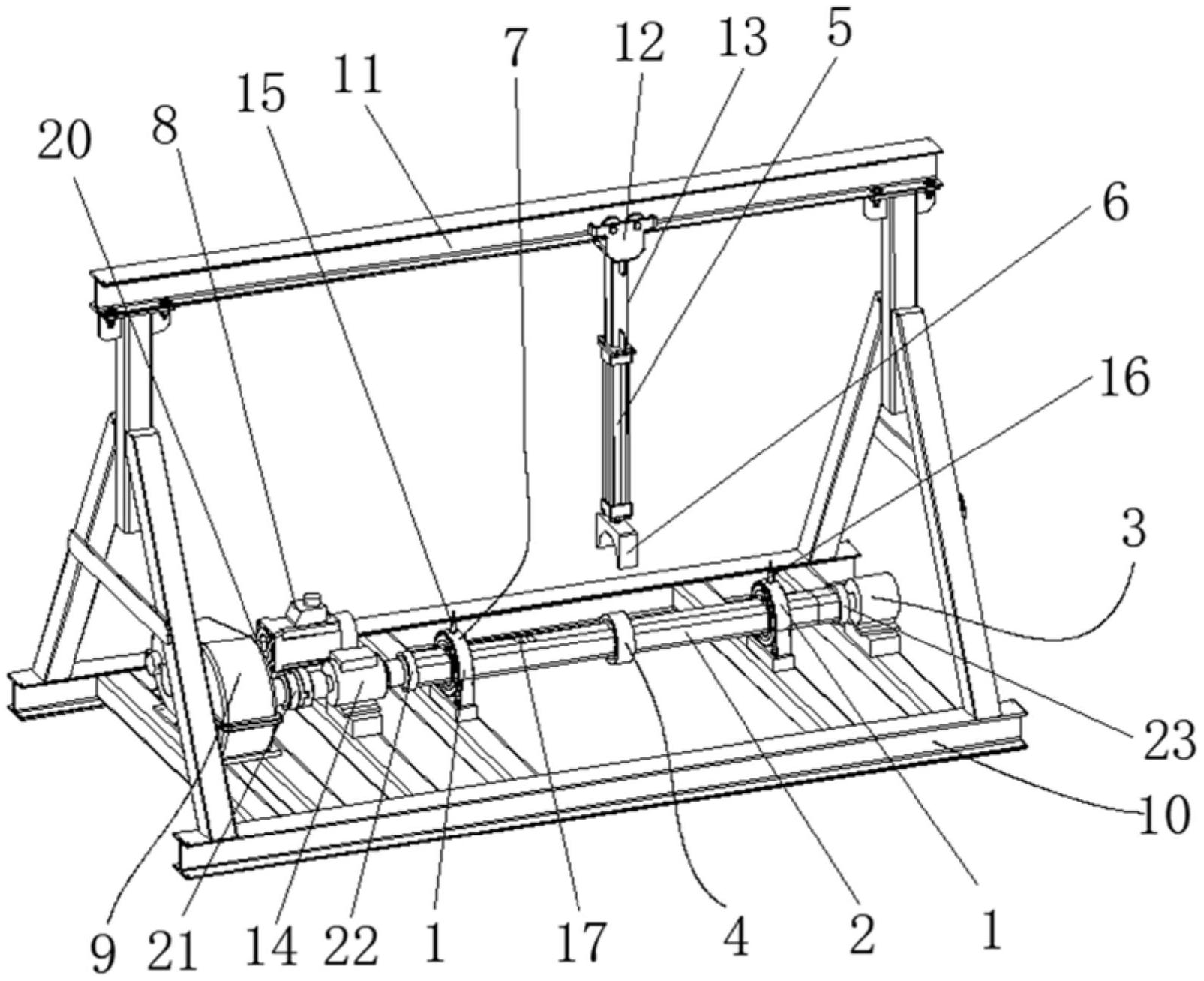 20 8 15 11 7 12 13 5

6

16

3

23

10

9 21 14 22 1 17 4 2 1