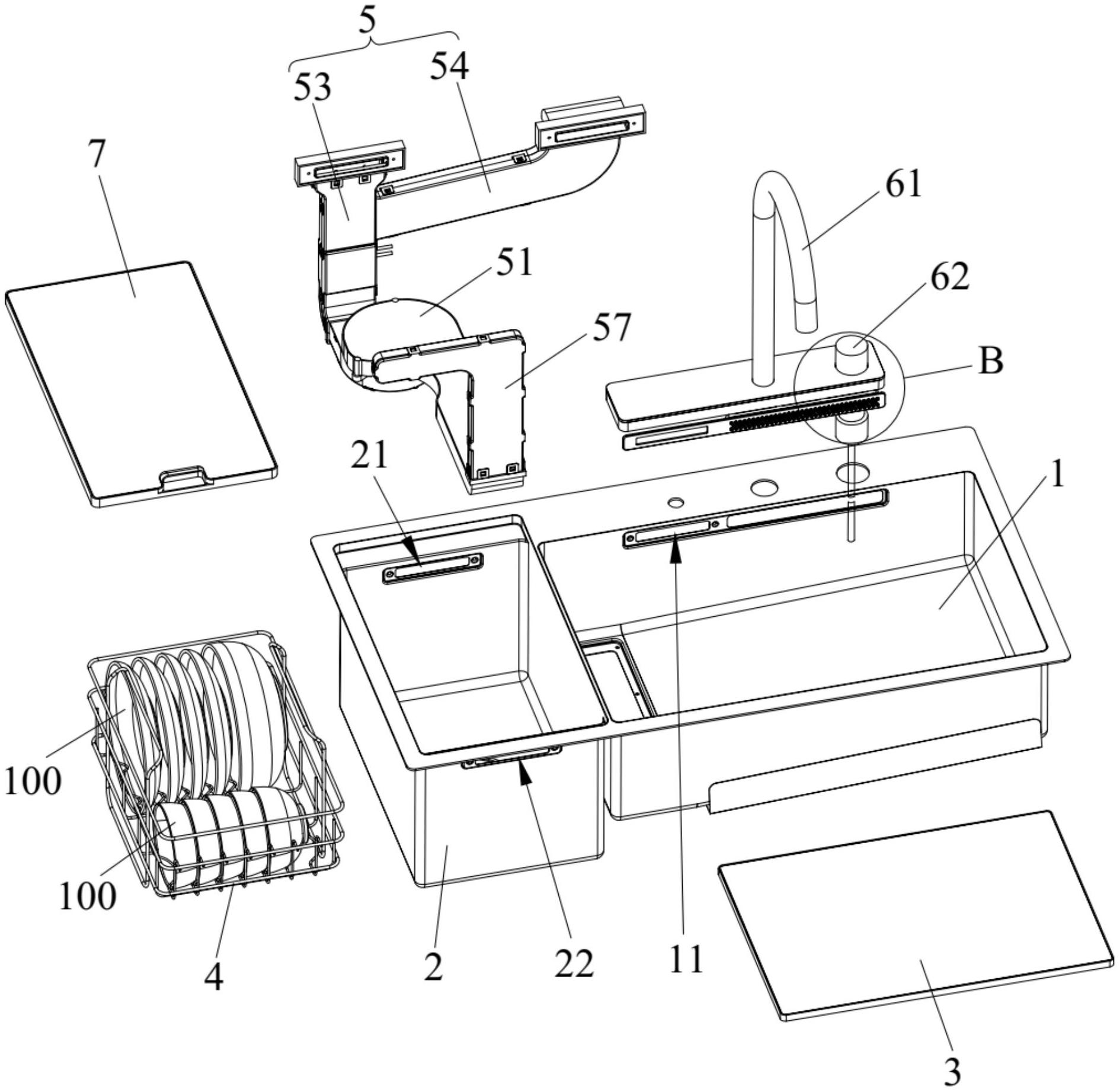 5
53
54
7
61
51
62
57
B
21
1
100
100
4
2
22
11
3