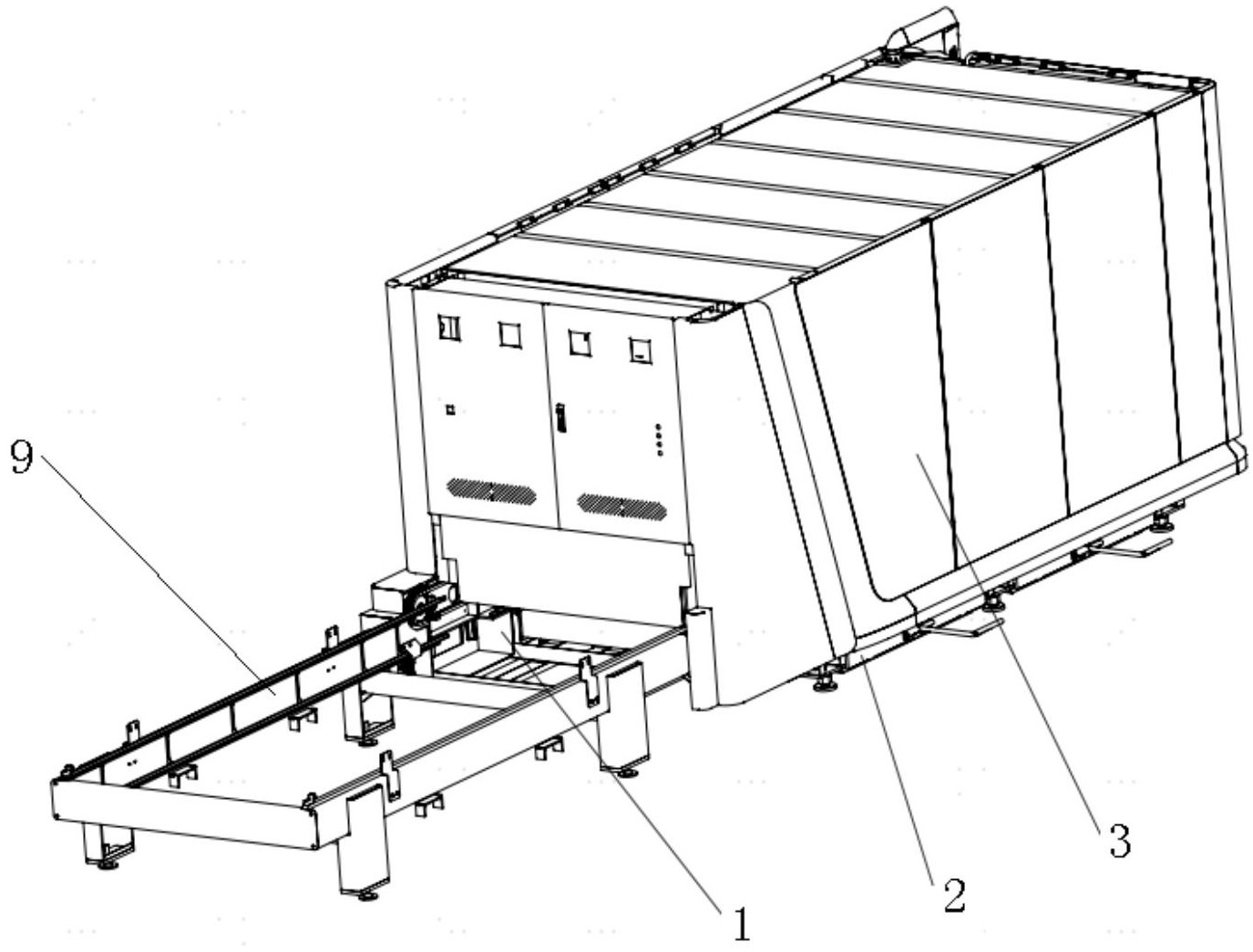 9
3
2
1