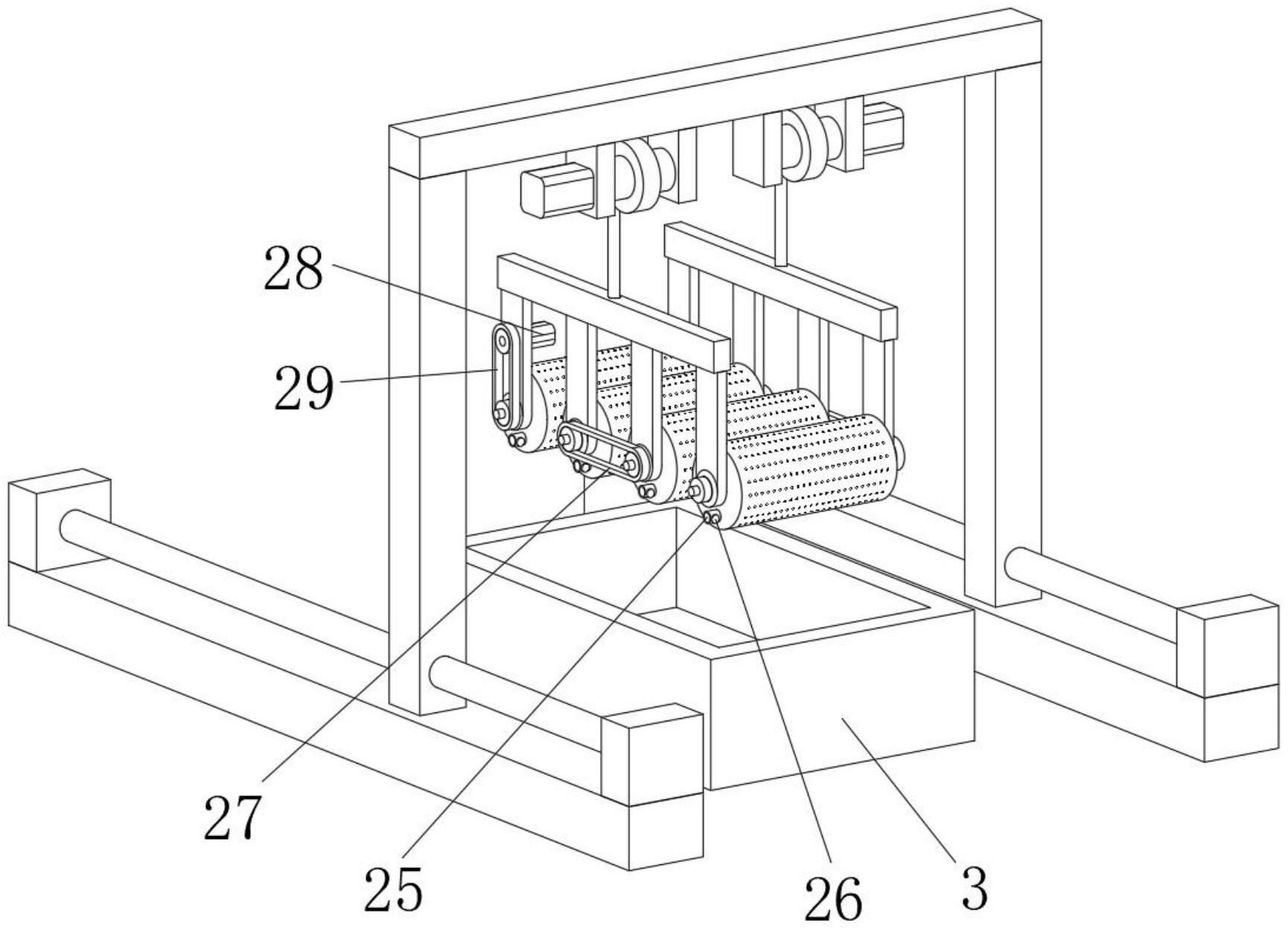 28
29
27
25
26
3