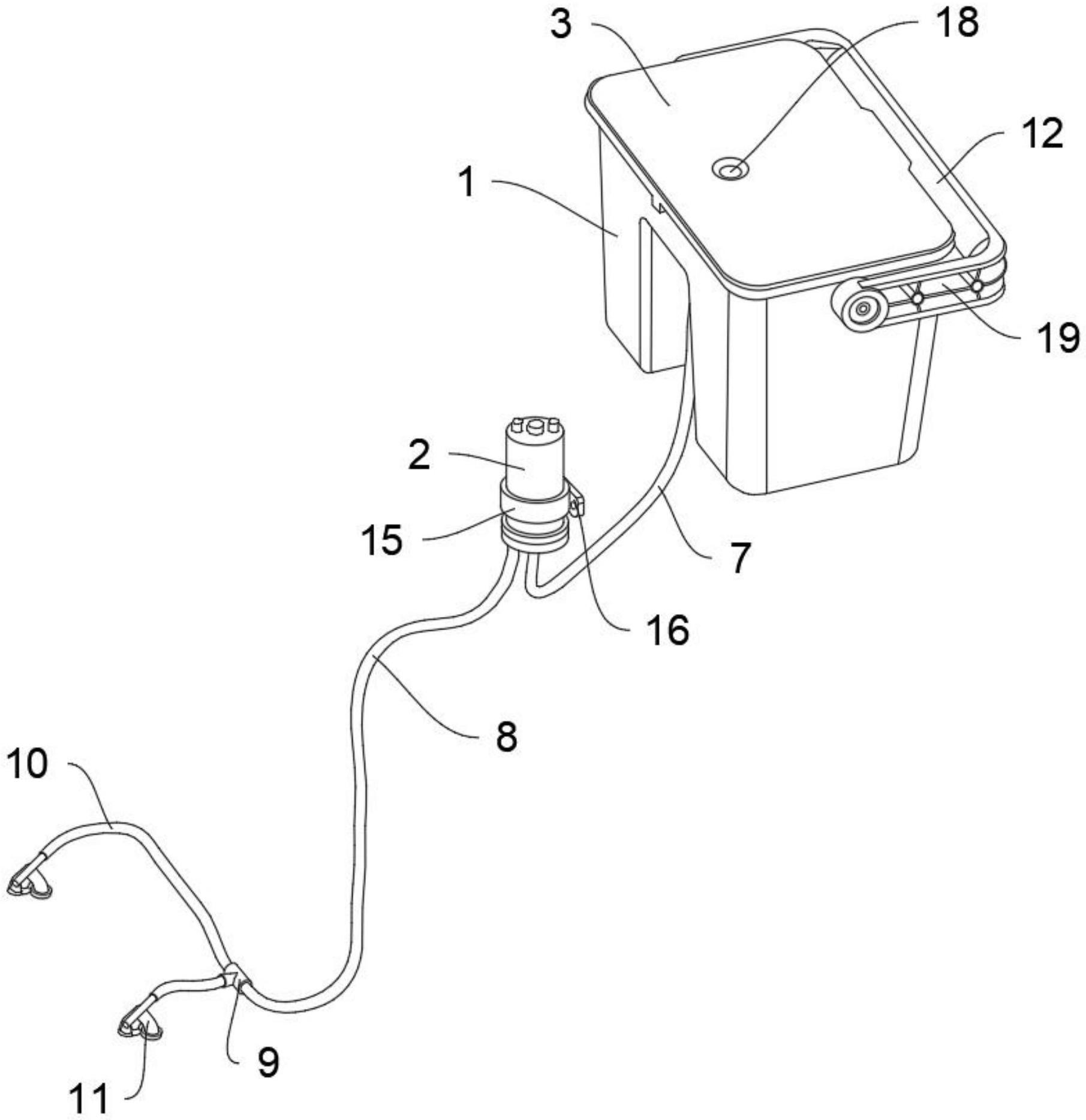 3
18
12
1
19
2
15
7
16
8
10
9
11