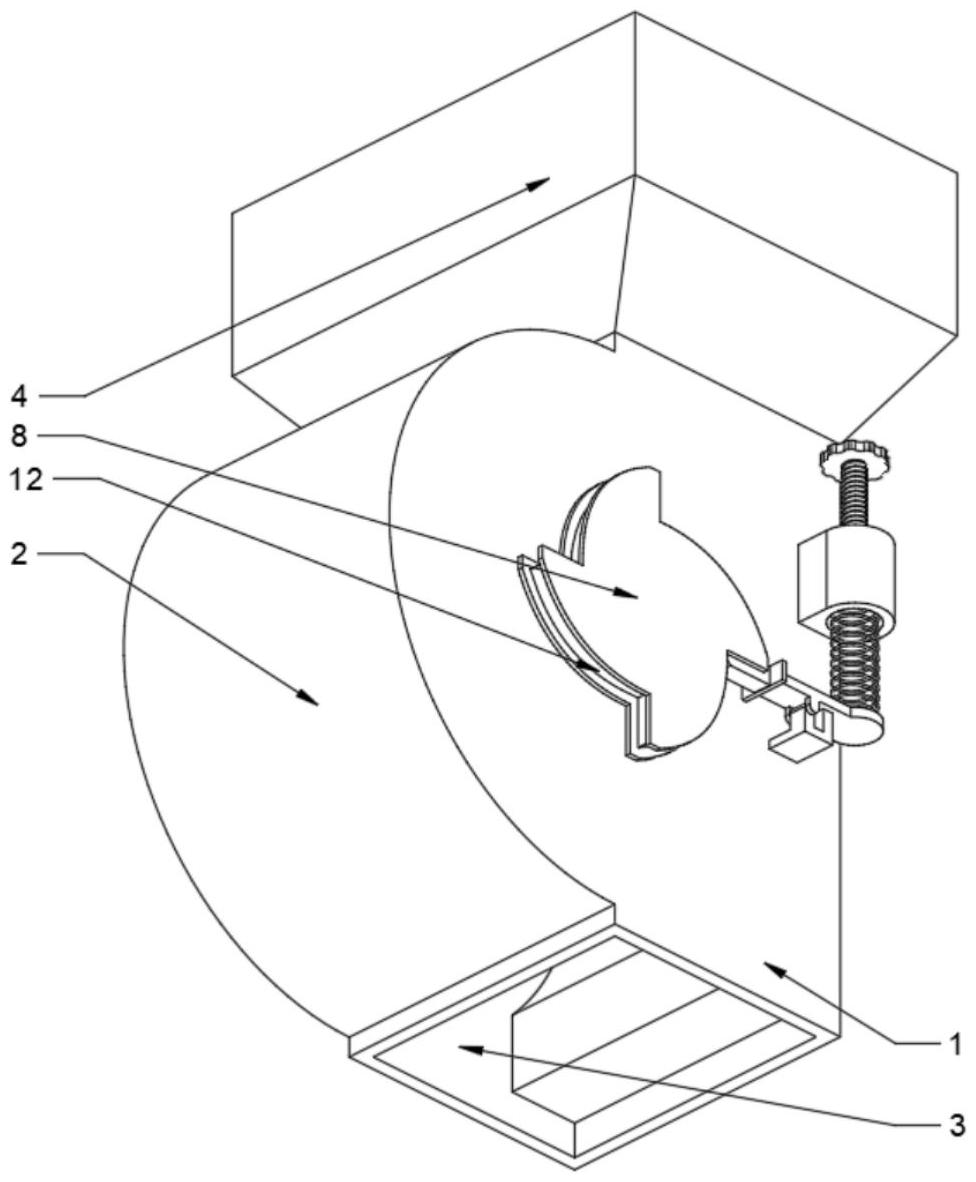 4
8
12
2
1
3