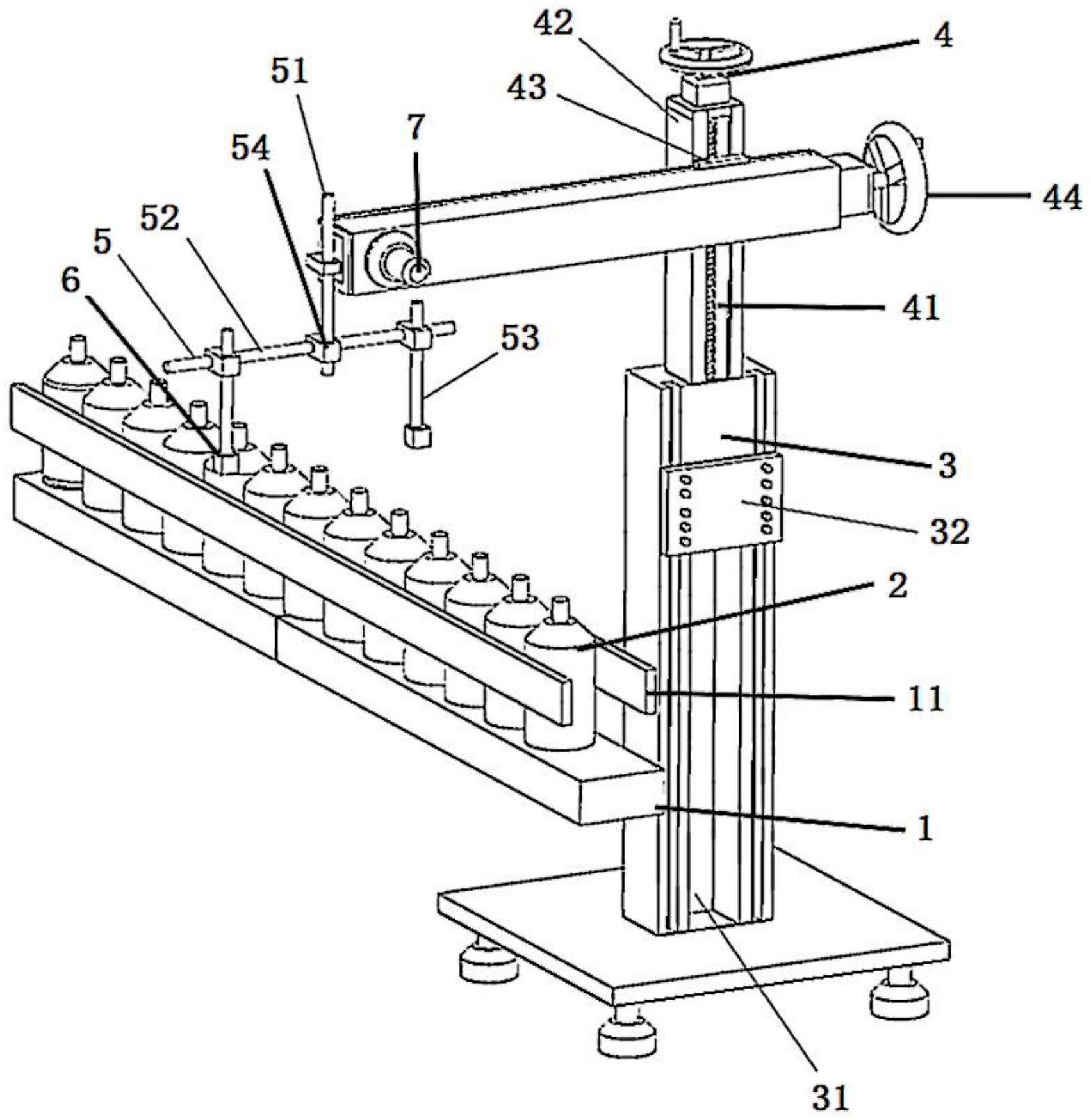 42
4
51
43
7
54
44
52
5
6
41
53
3
32
2
11
1
31