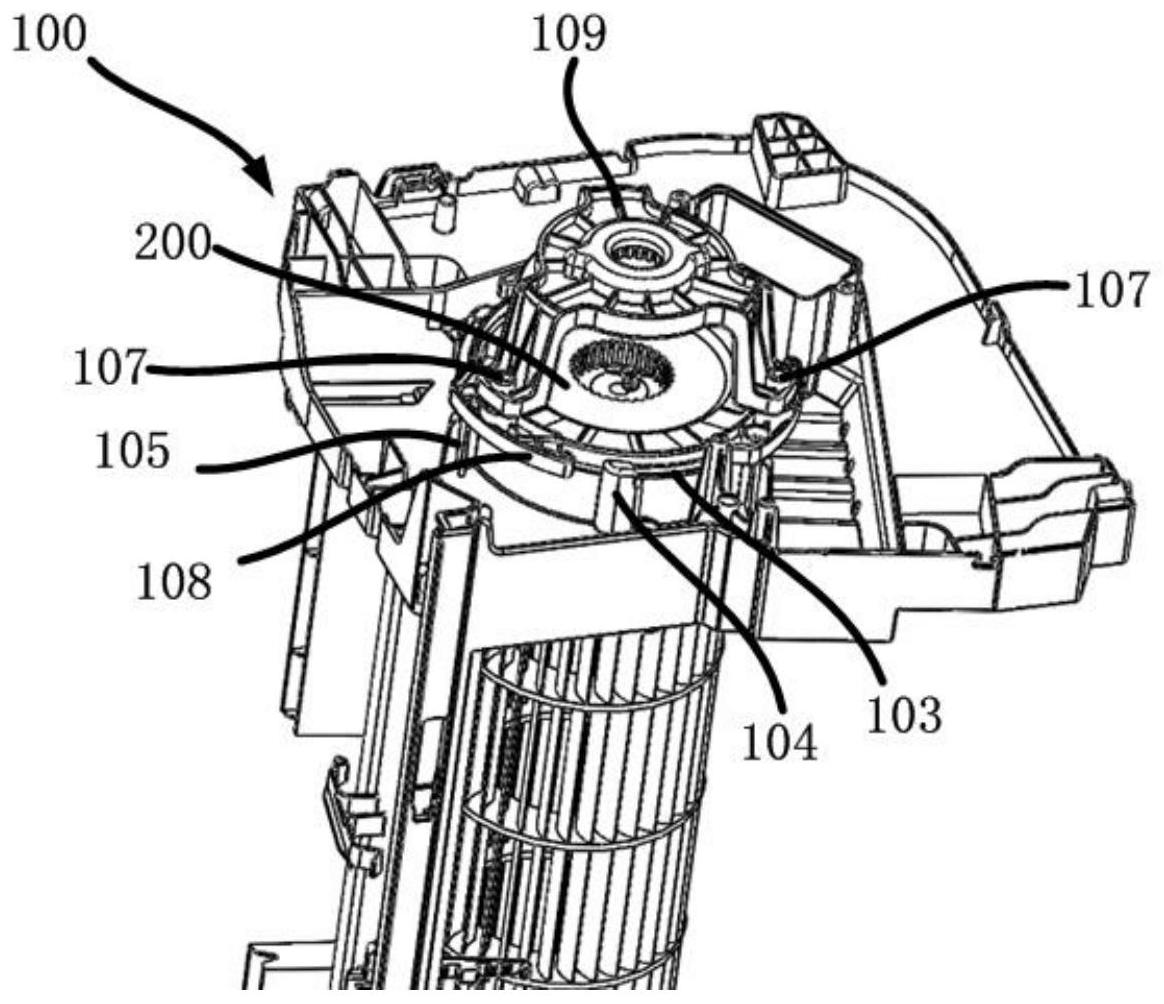 100
109
200
107
107
105
108
104
103