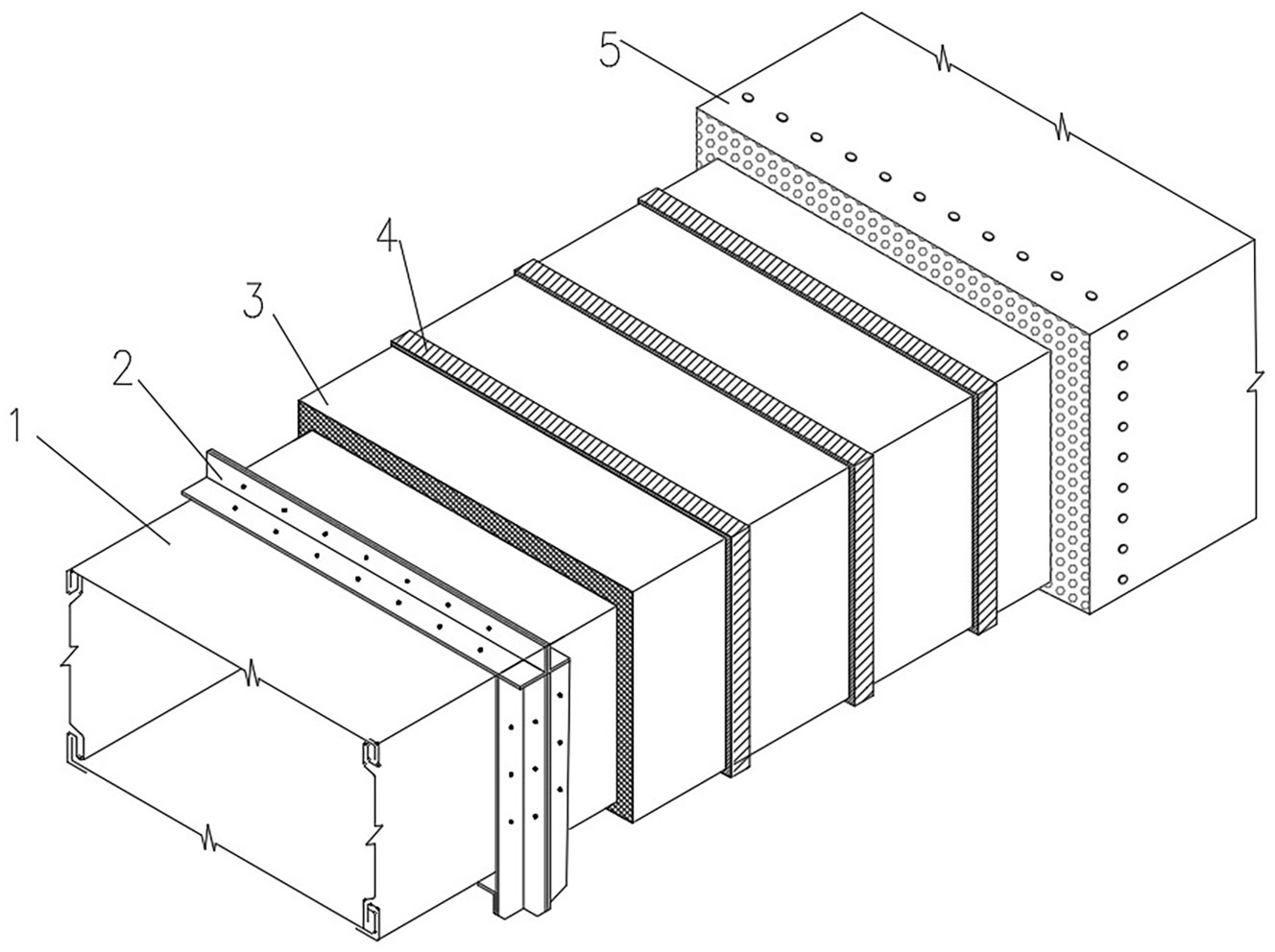 5
4
3
2
1