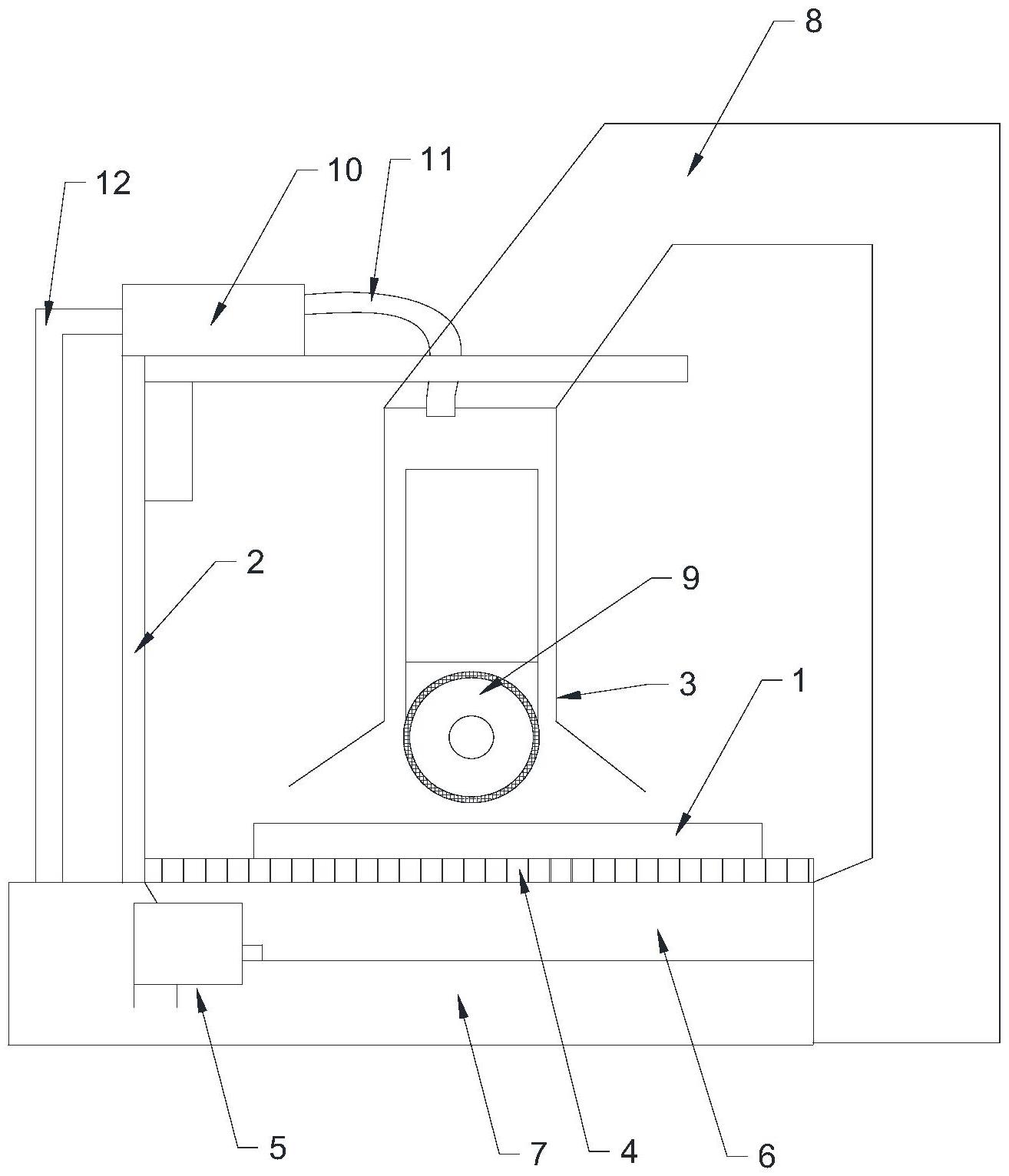 8
12
10
11
2
9
3
1
5
7
4
6