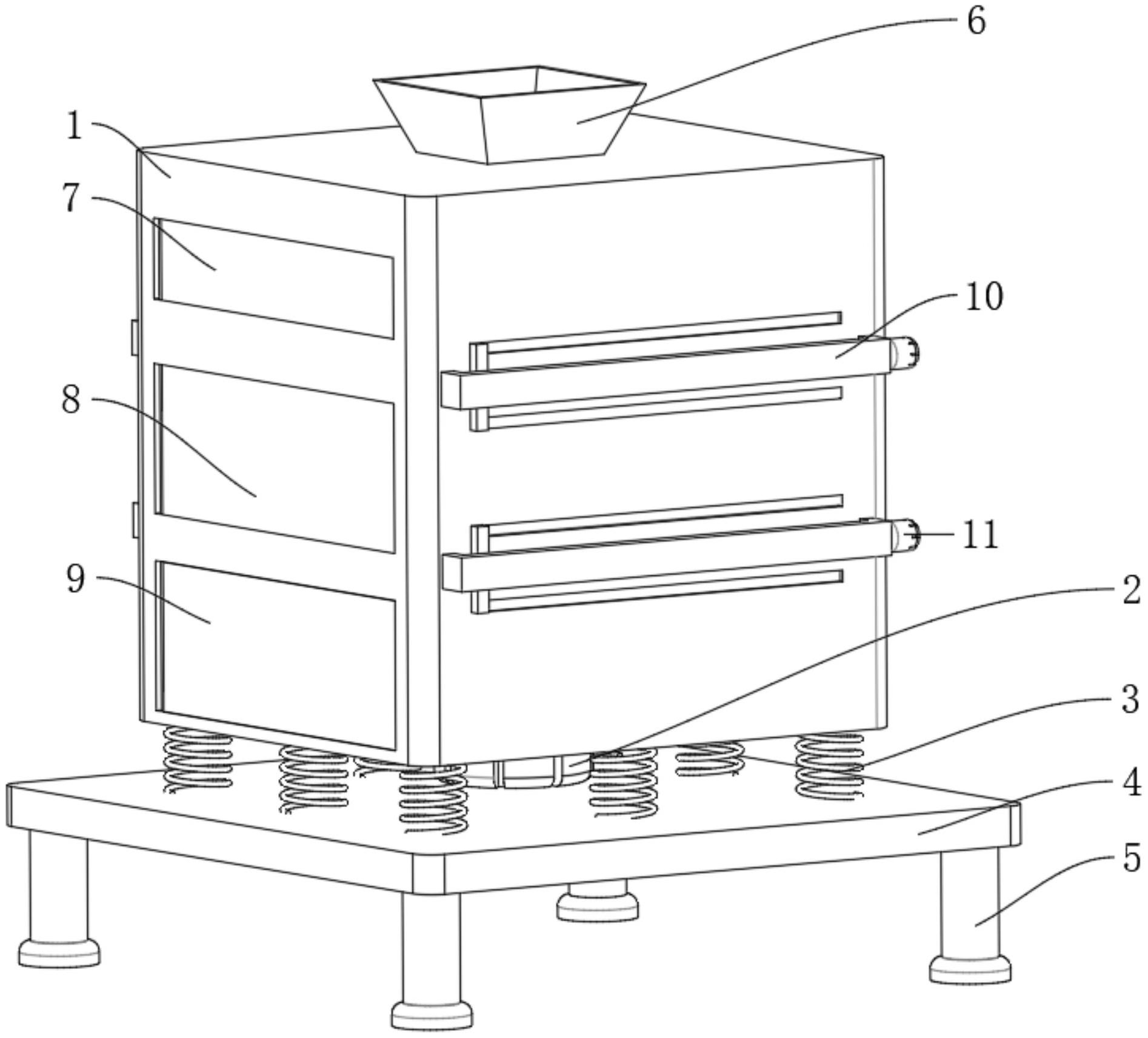 6
1
7
10
8
11
9
2
3
4
5