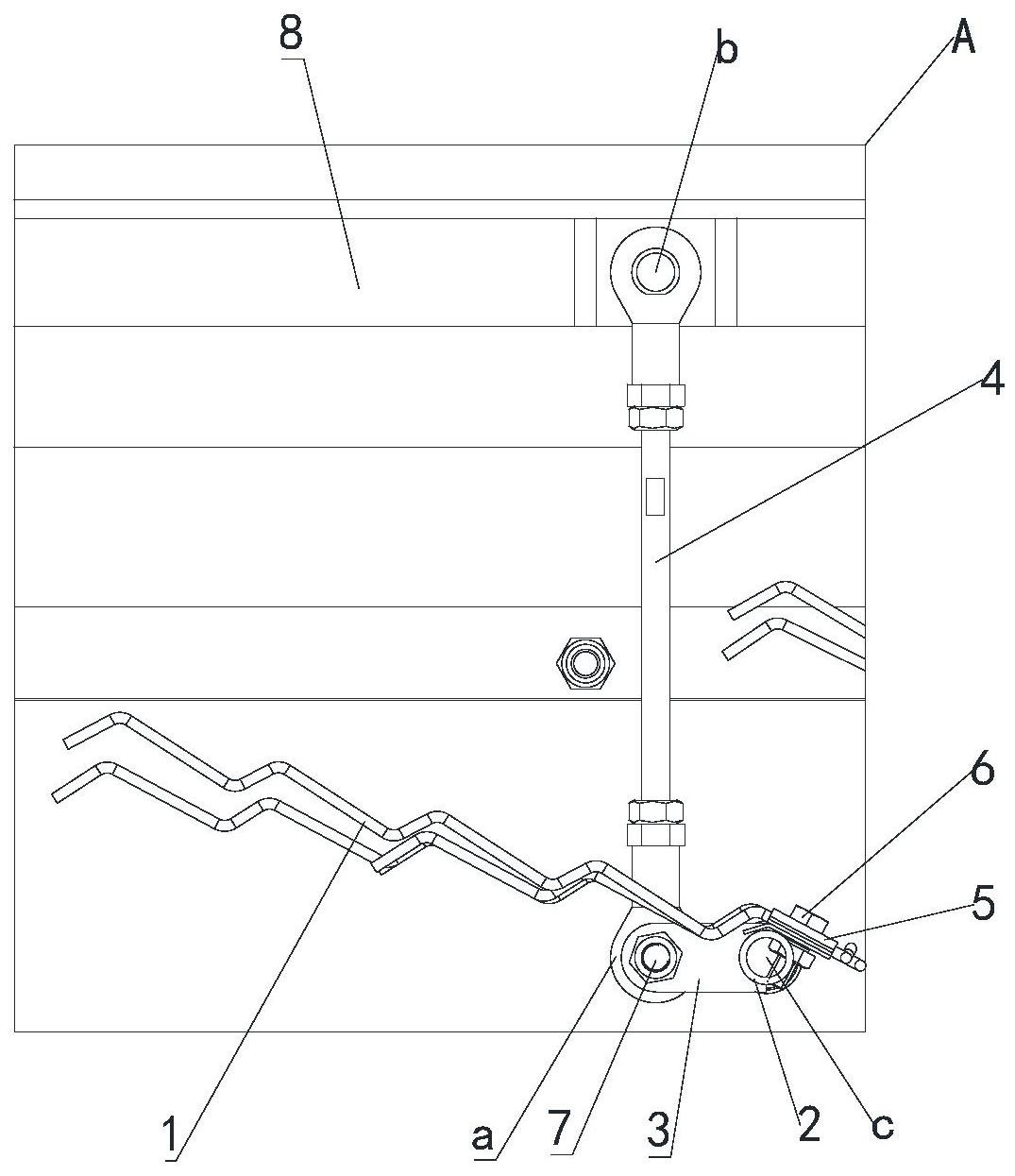 8
b
A
4
6
5
1
a
7
3
2
c