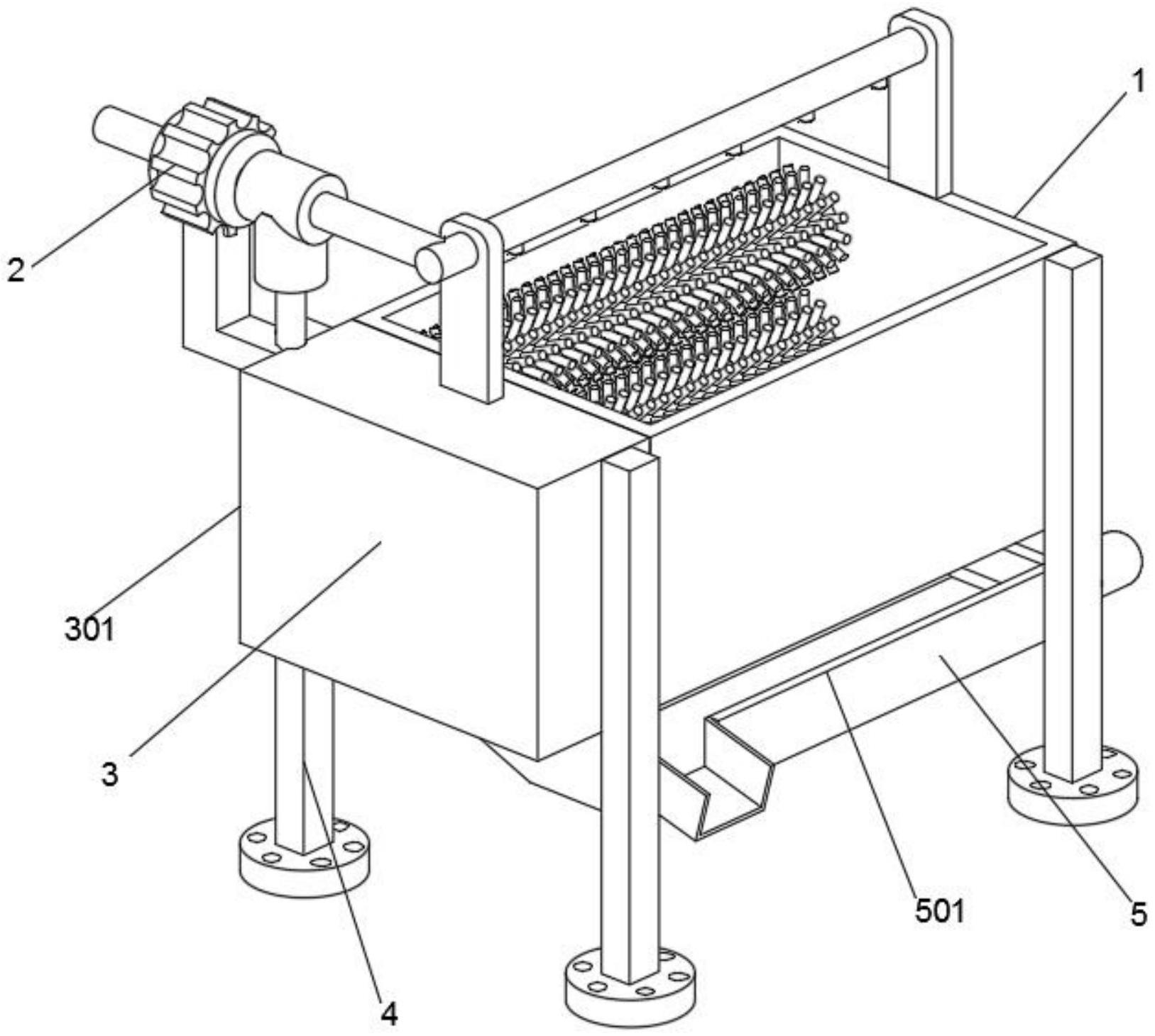 1
2
301
3
4
501
5