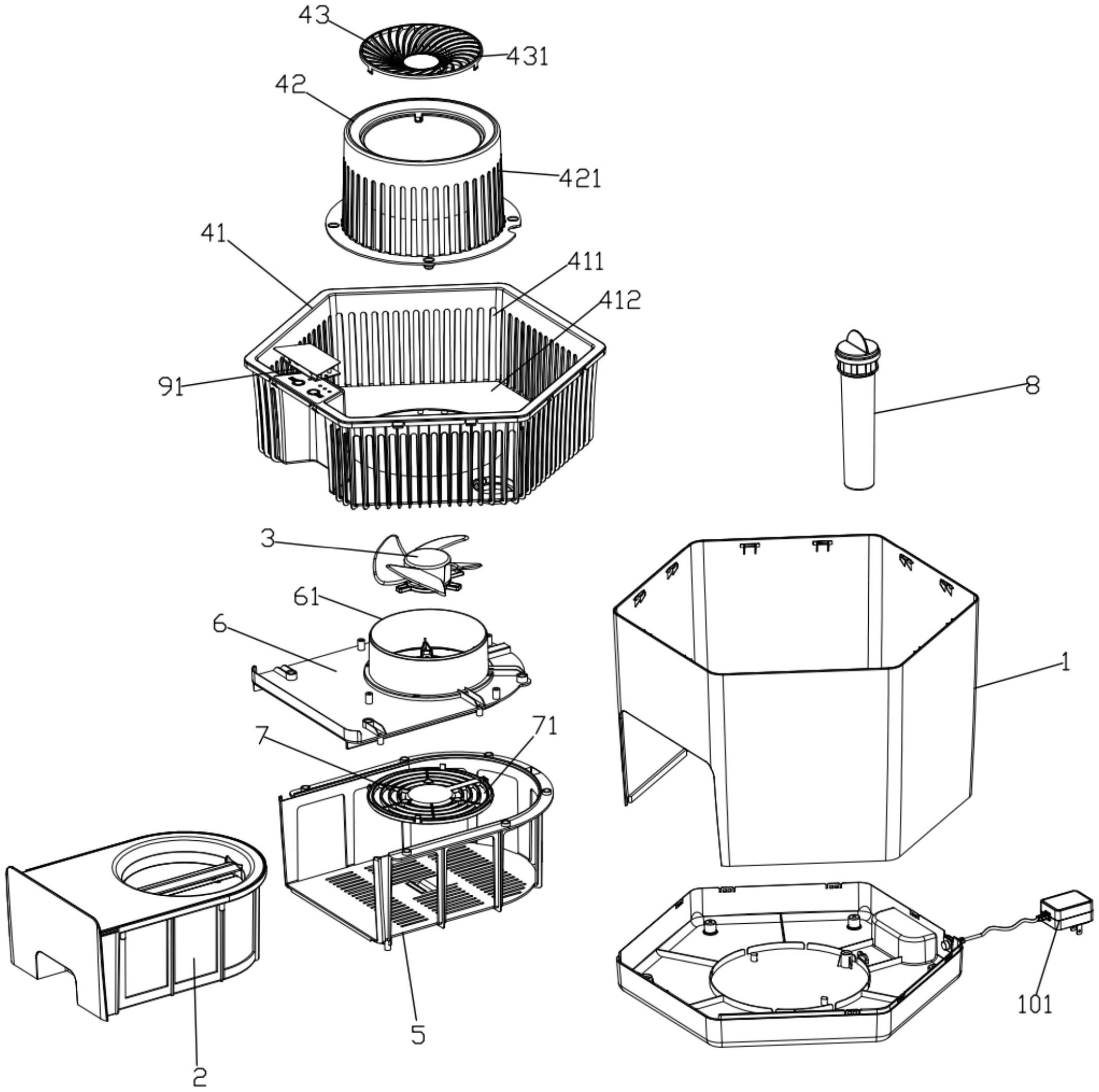 43
431
42
421
41
411
412
91
8
3
61
6
1
7
71
5
2
101