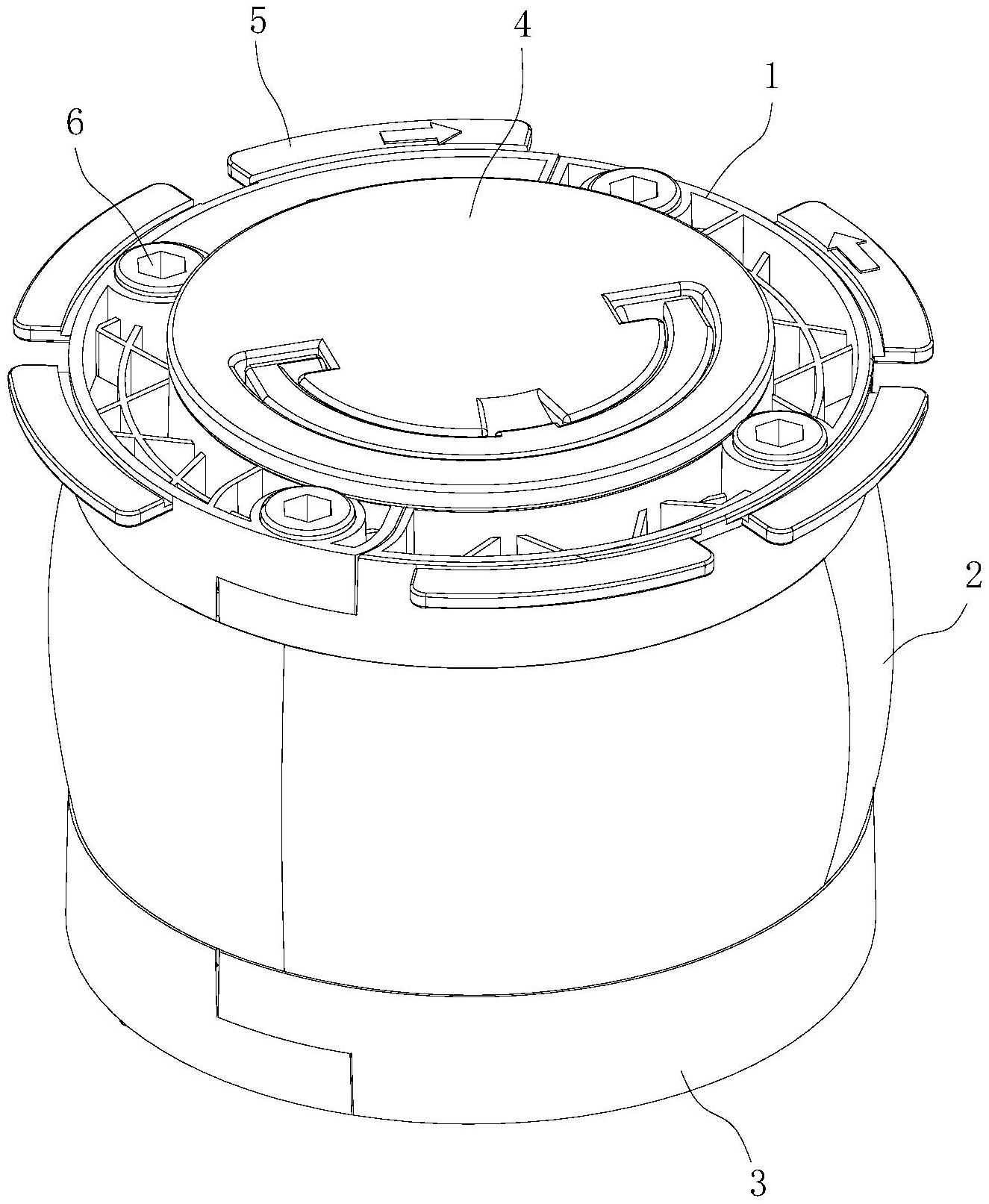 5
4
1
6
2
3