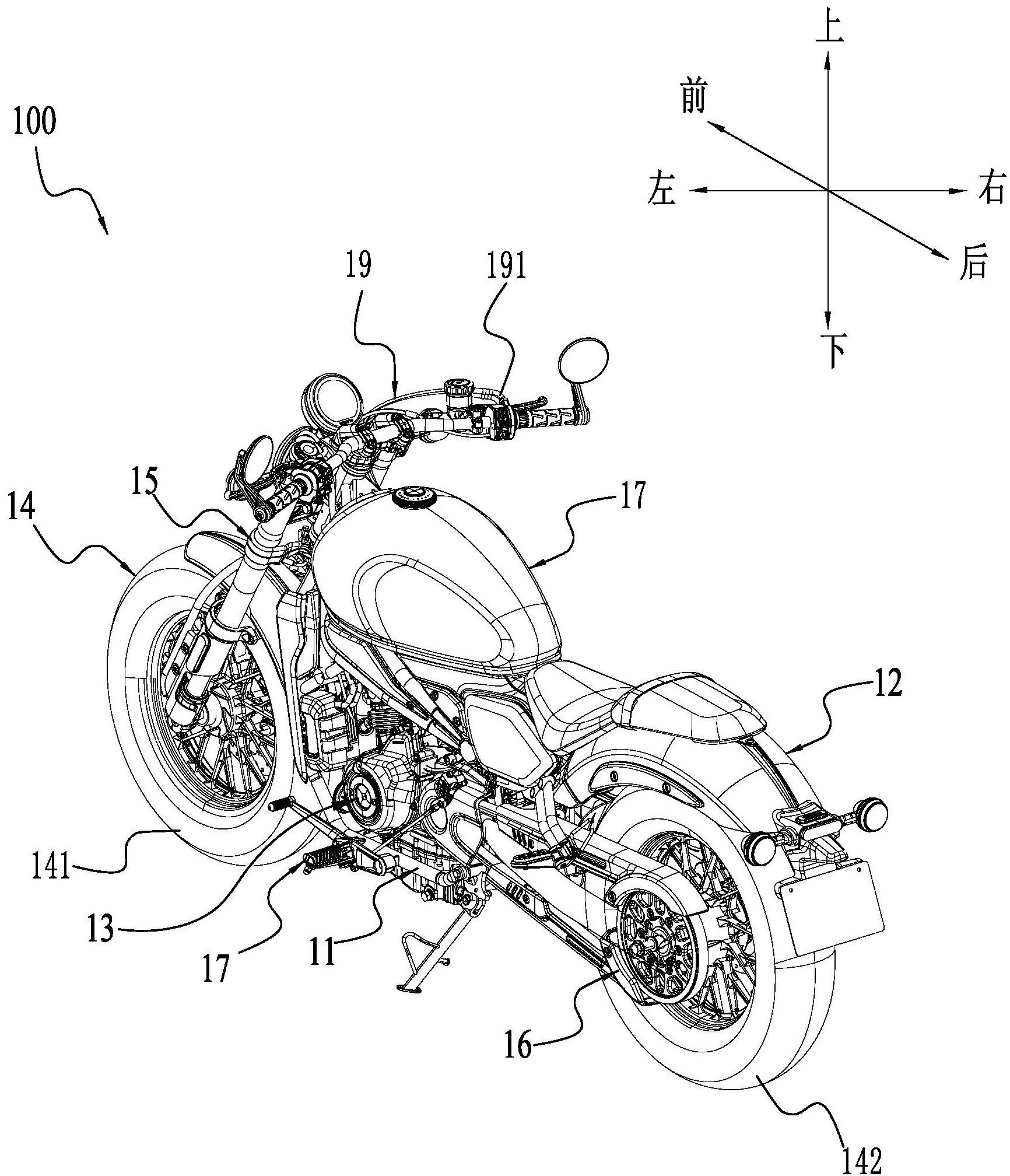 上
前
100
左
右
后
下
19
191
15
14
17
12
141
13
17
11
16
142