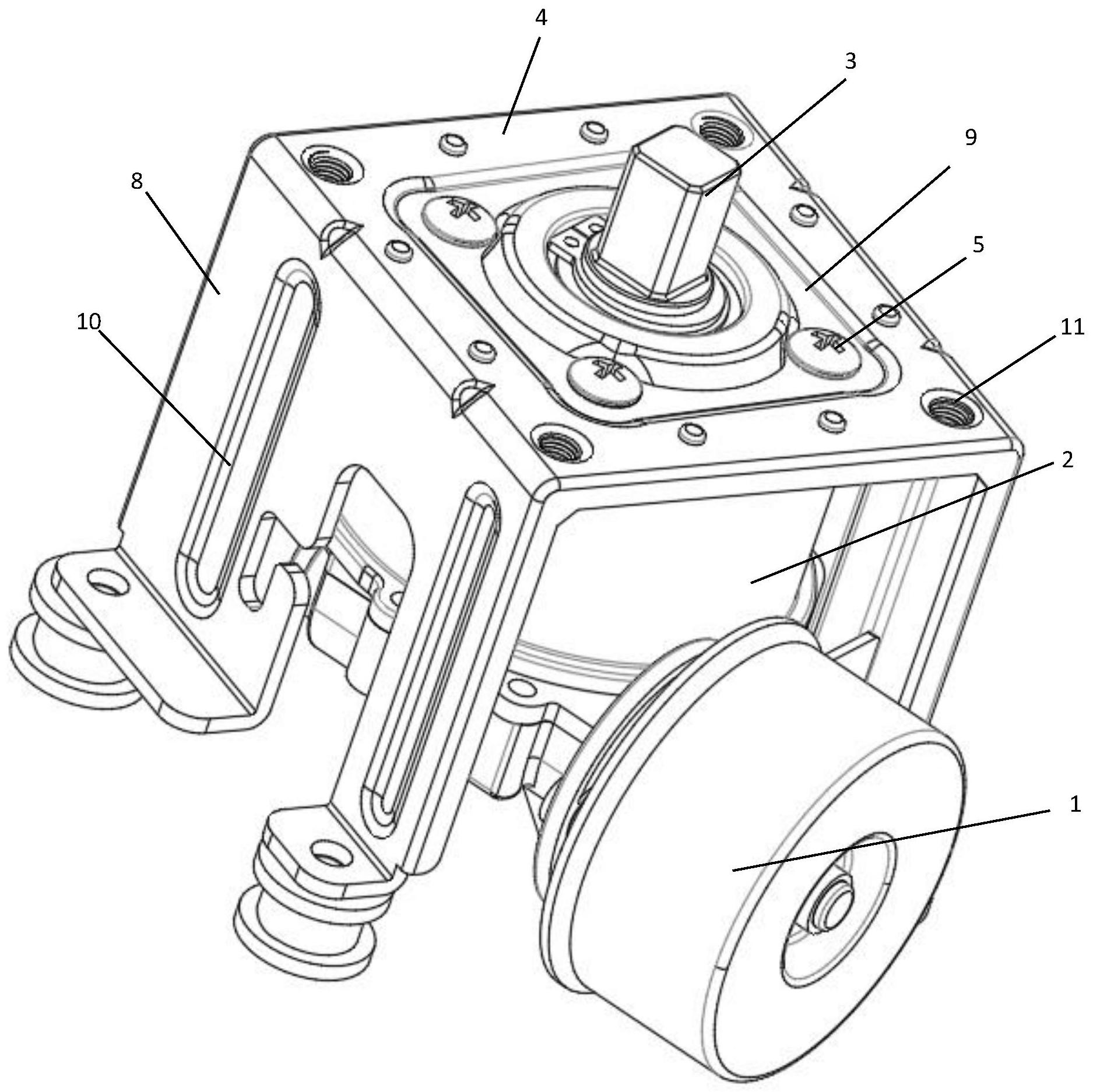 4
3
9
8
5
10
11
2
1