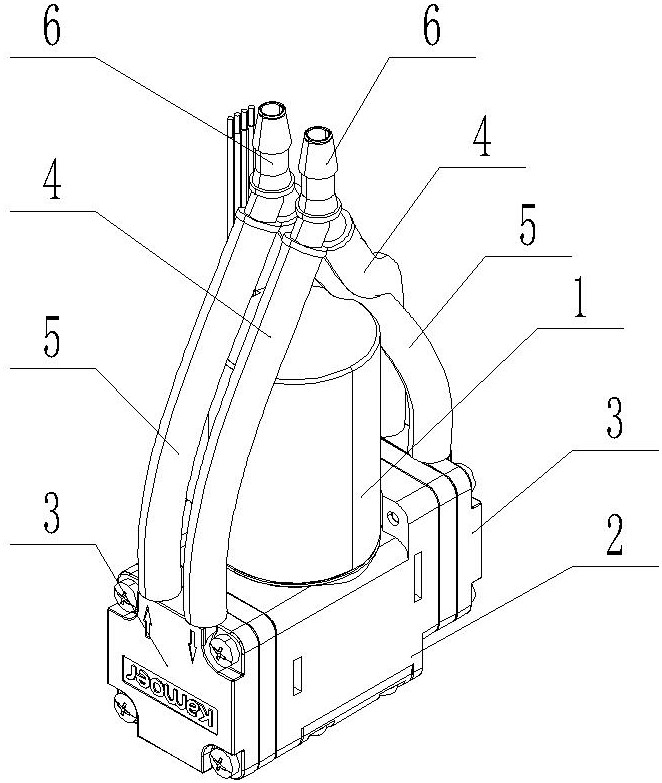 6
6
4
4
5
5
1
3
3
2
Kamoer