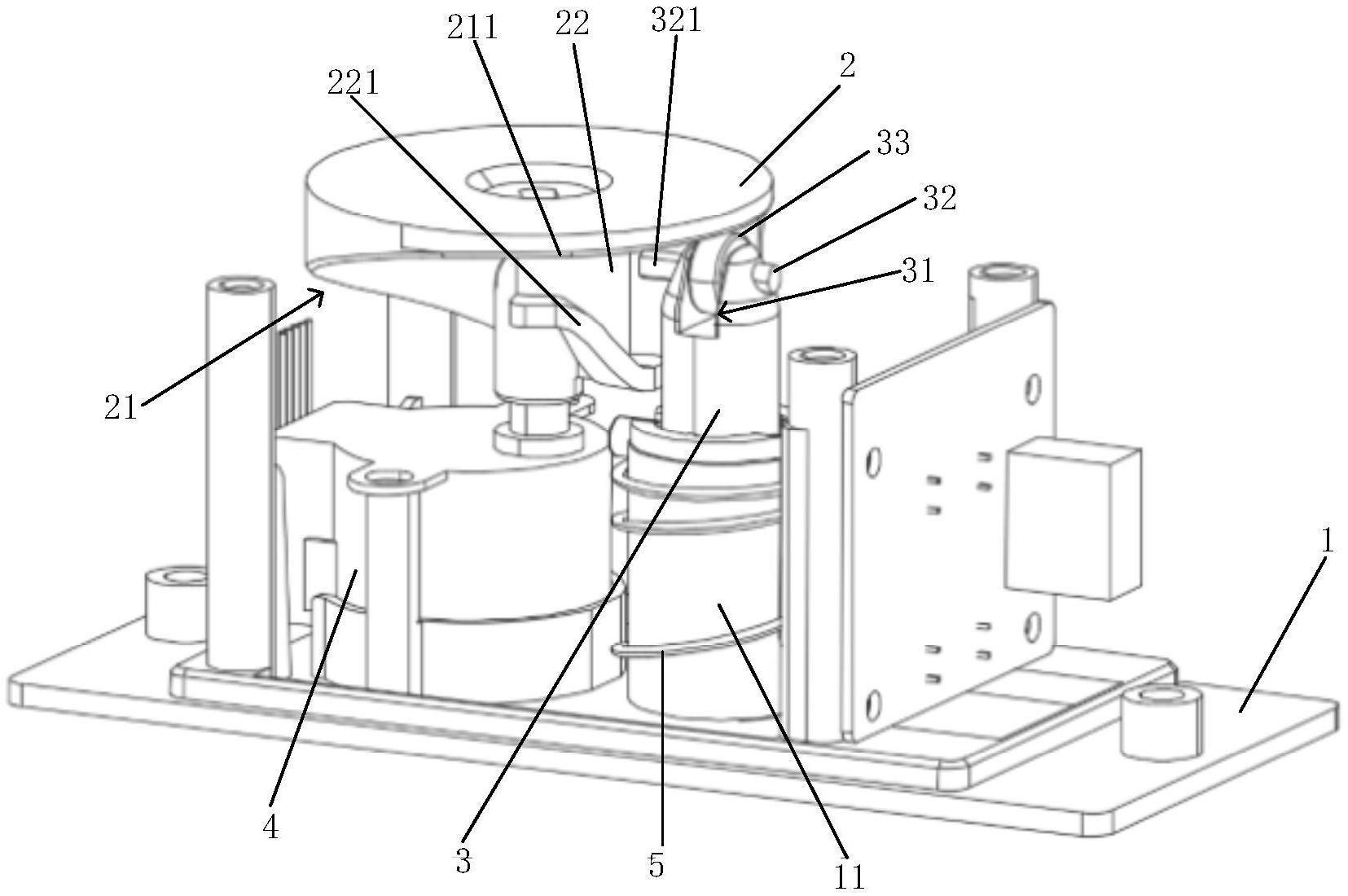 211 22 321
221
2
33
32
31
21
1
4
3
5
11