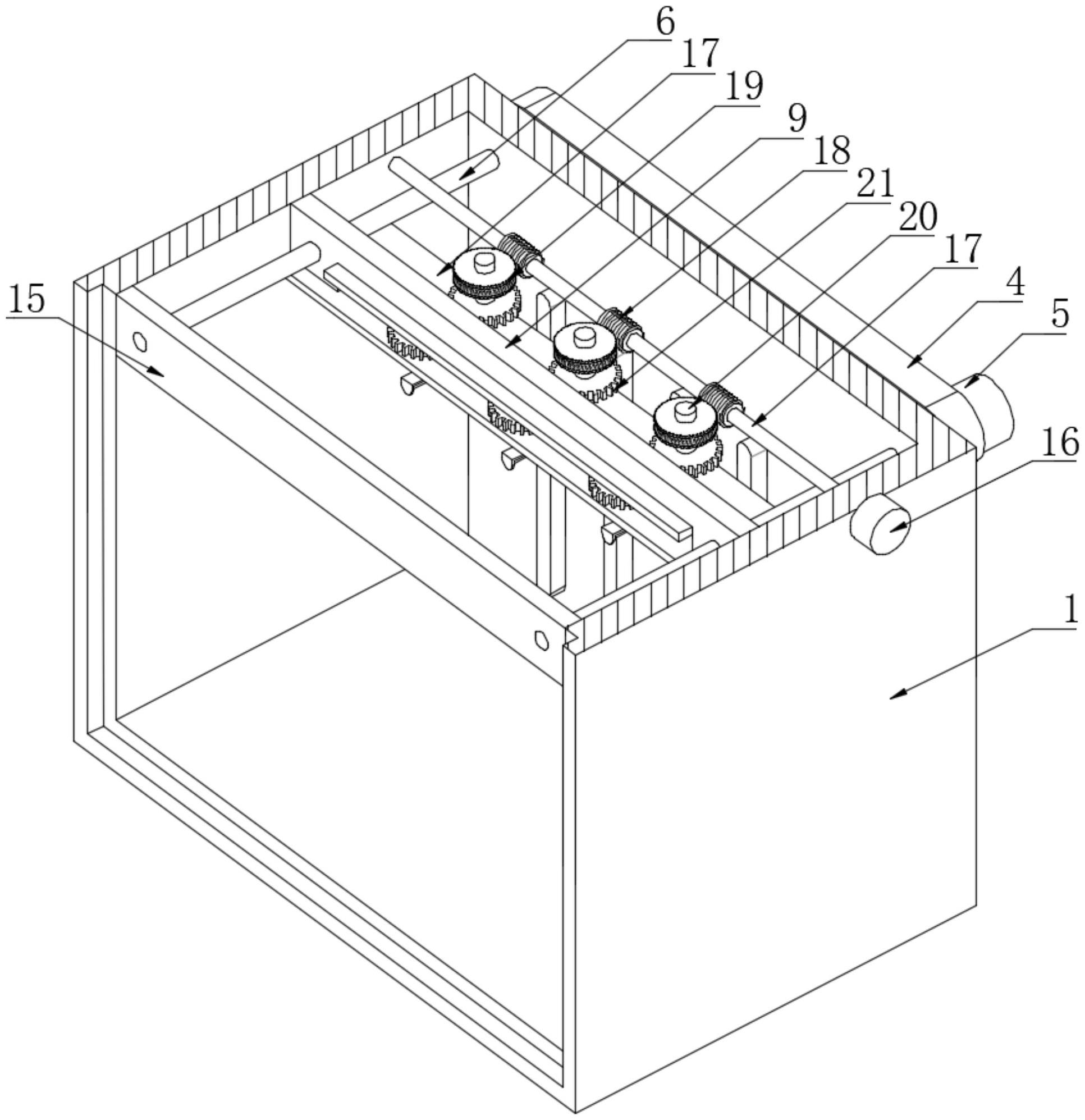 6
17
19
9
18
21
20
17
4
5
15
16
1