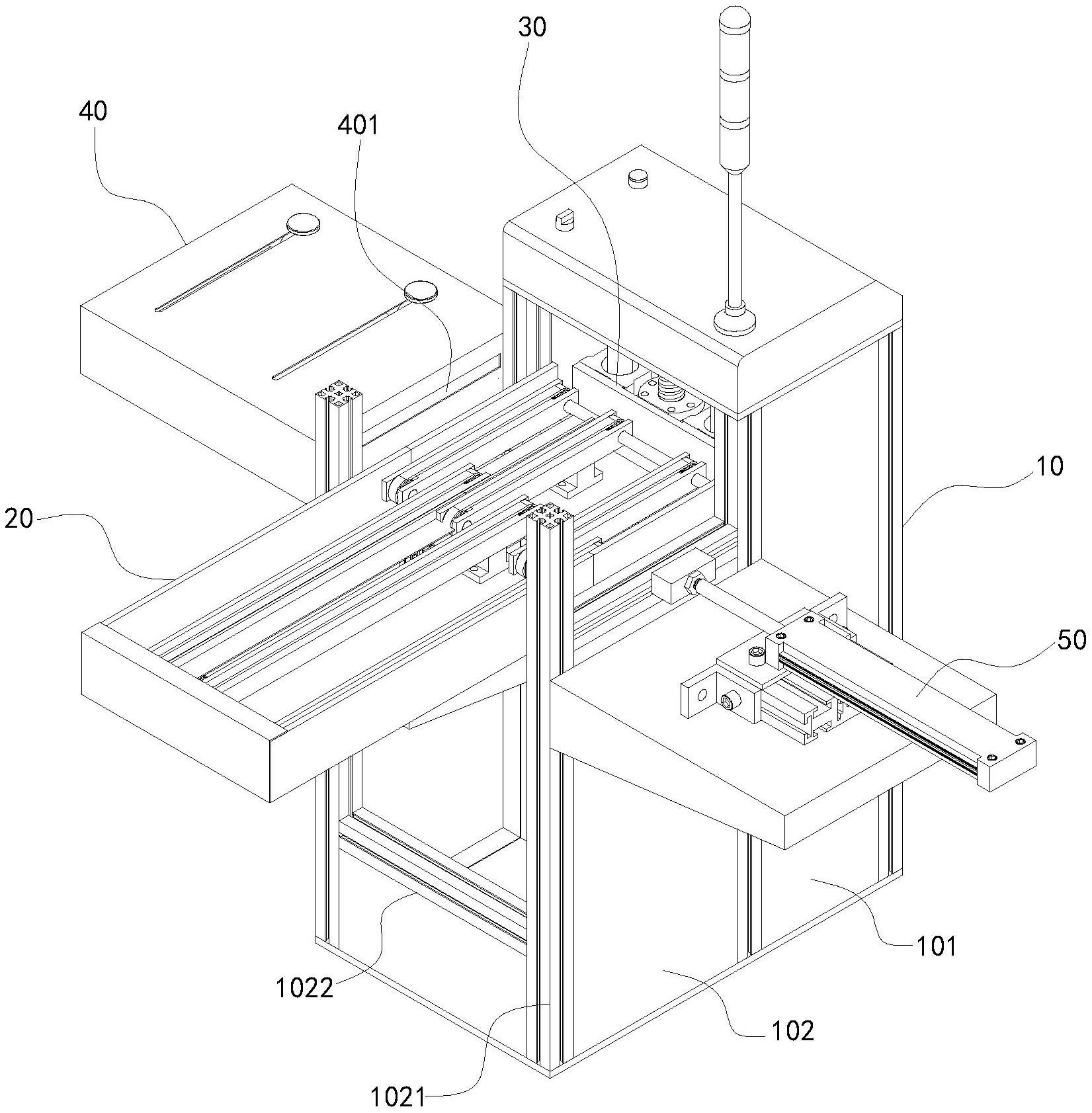 30
40
401
10
20
50
101
1022
102
1021