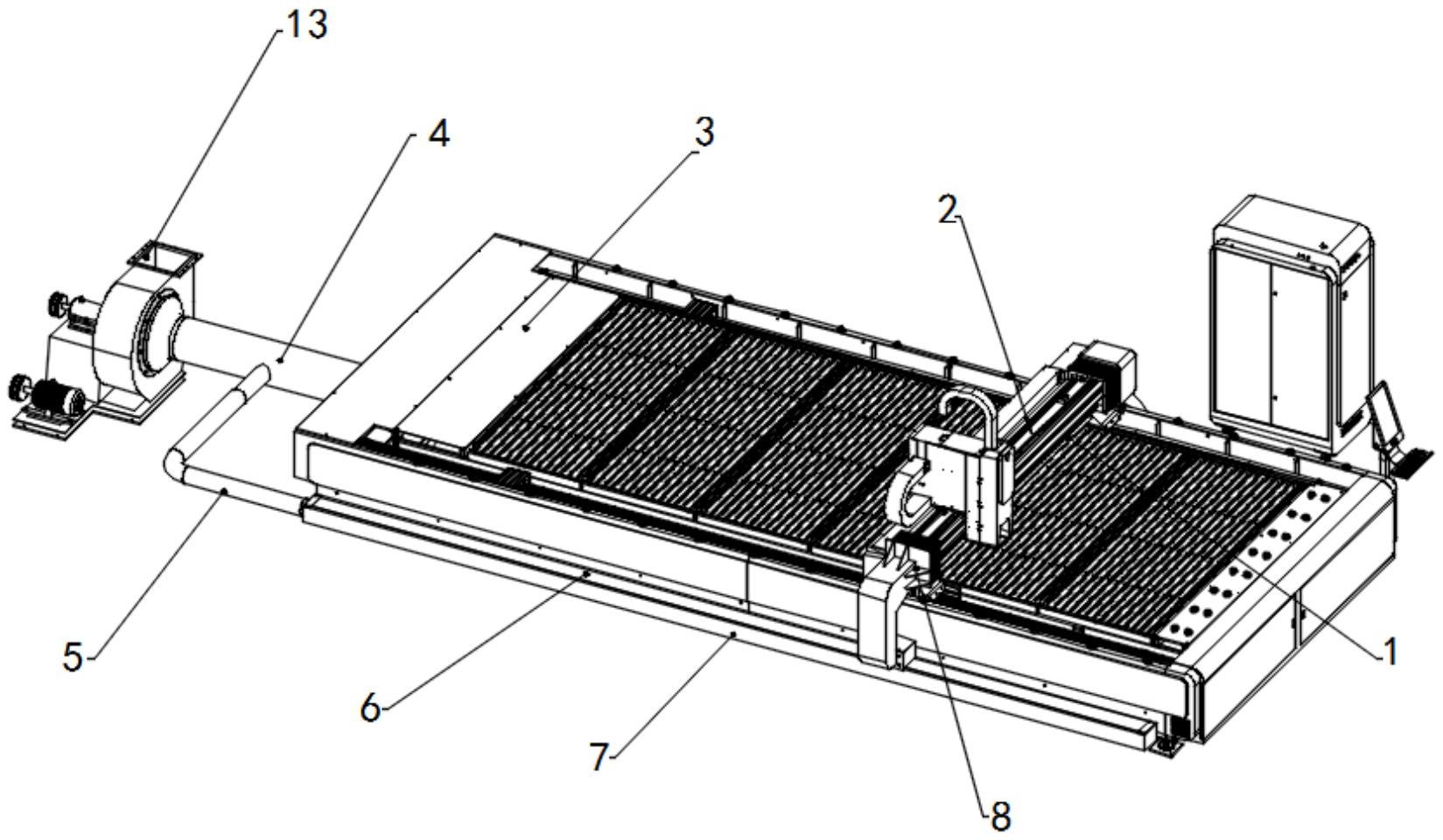 13
4
3
2
5
6
7
8
1