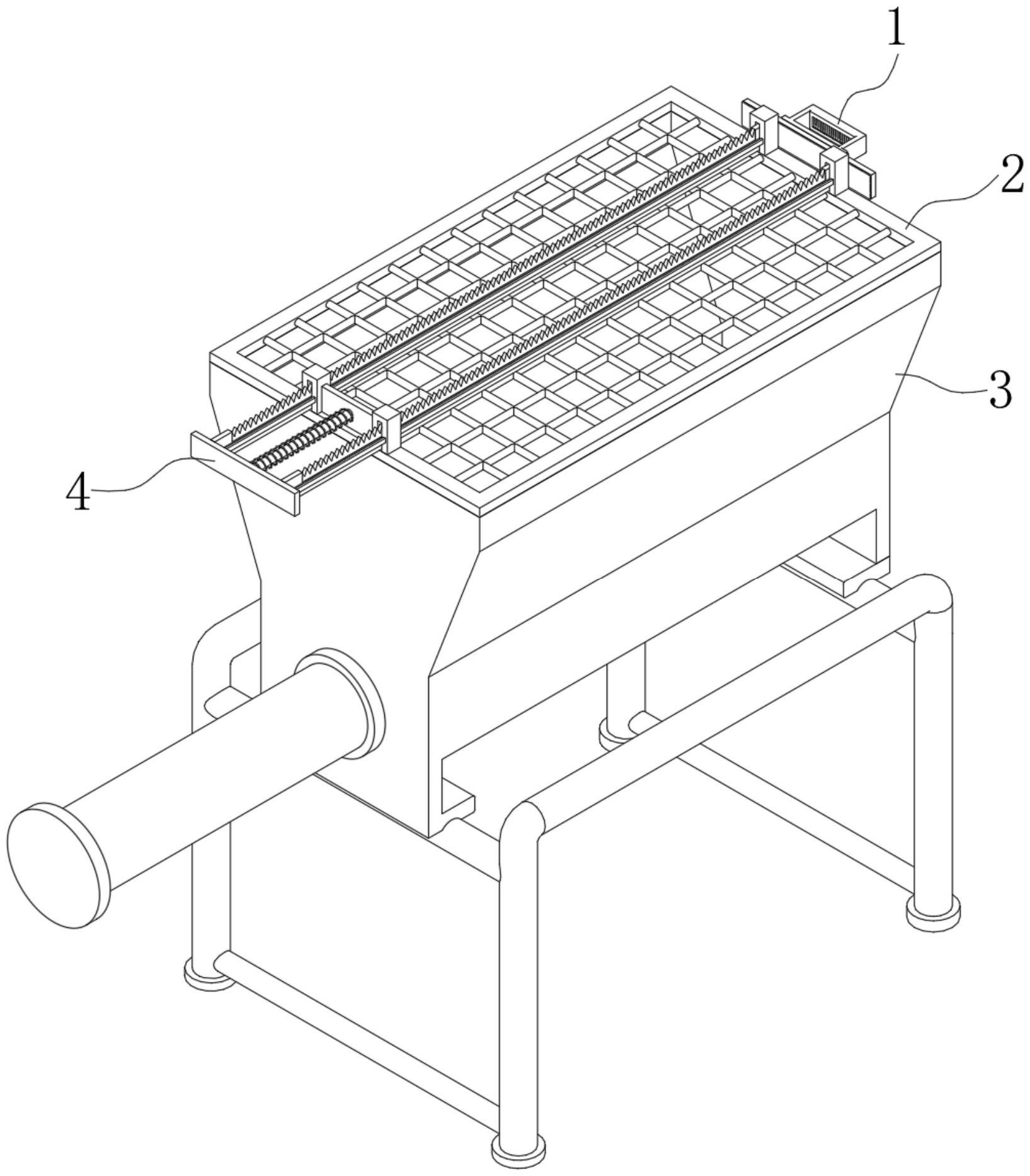 1
2
3
4