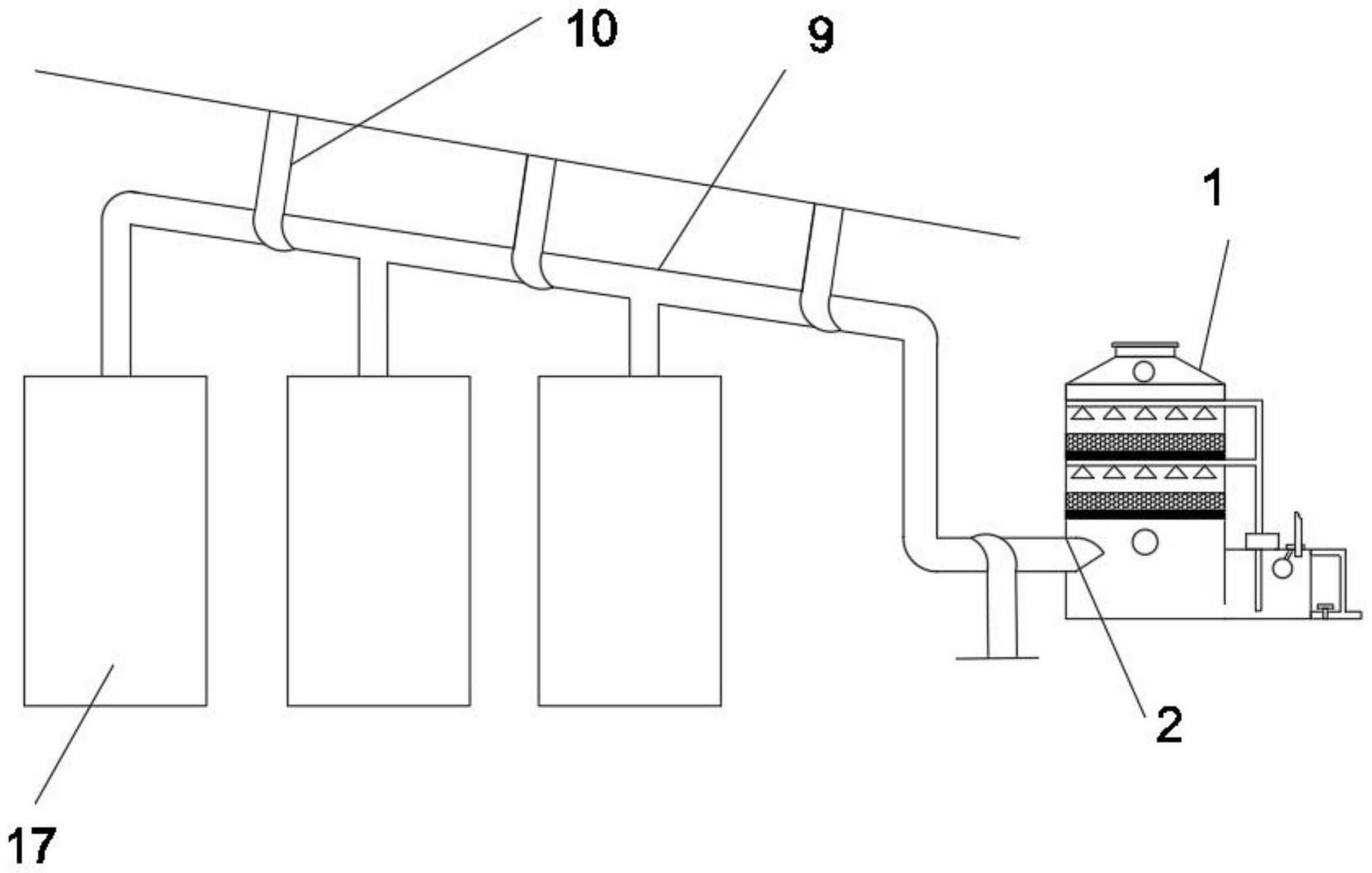 10
9
1
2
17