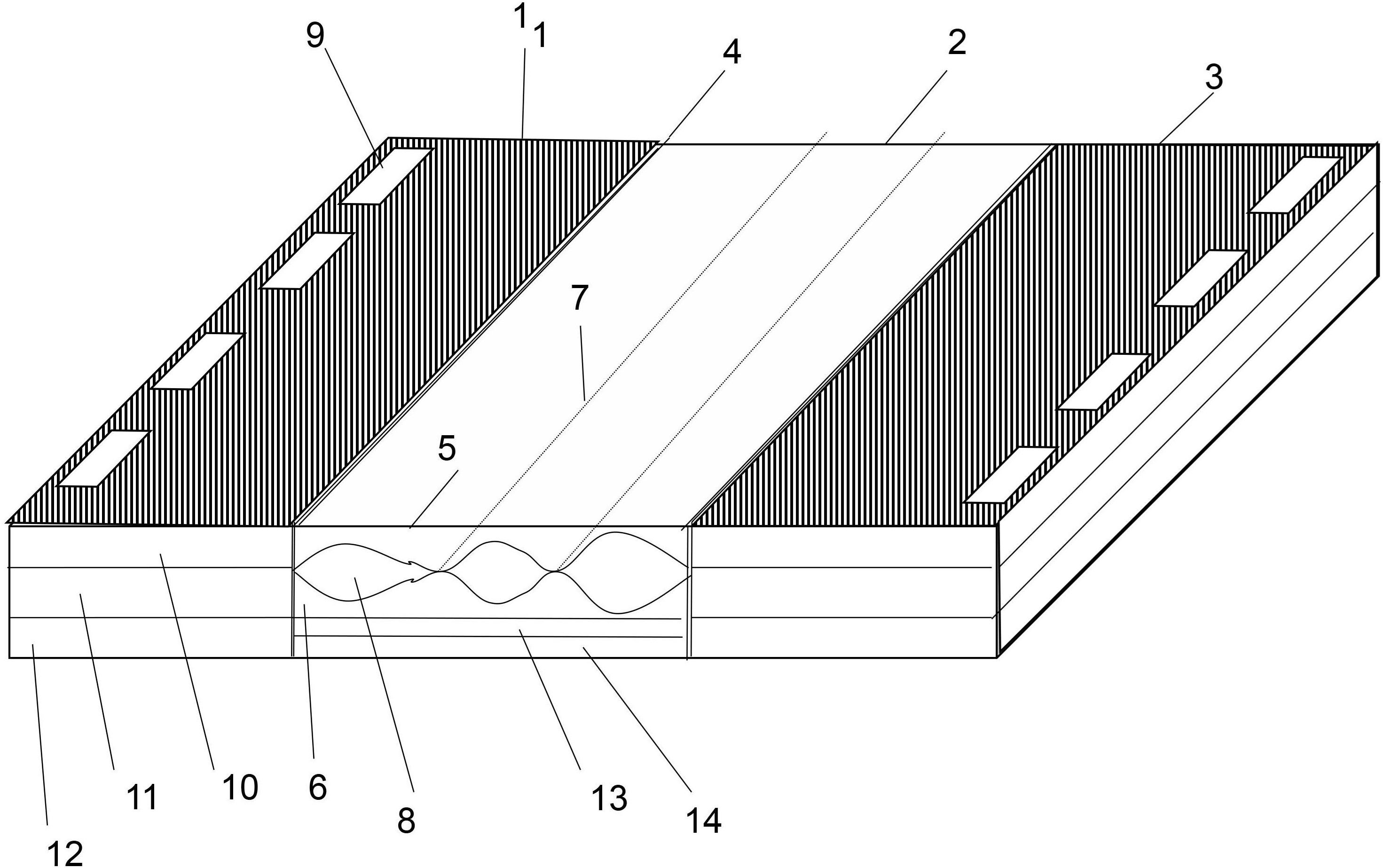 9
1
1
4
2
3
7
5
12
11
10
6
8
13
14