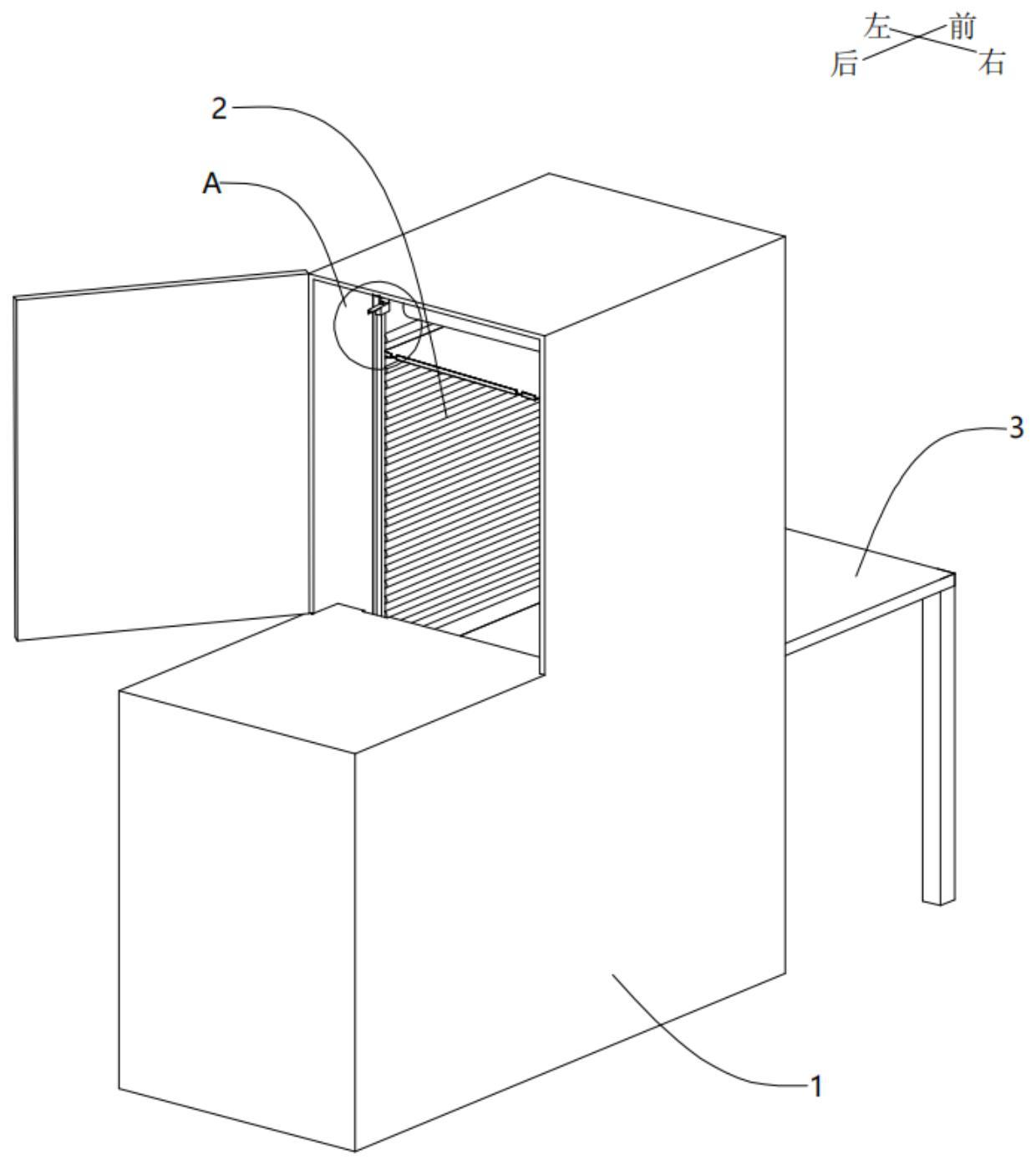 左 前
后 右

2

A

3

1