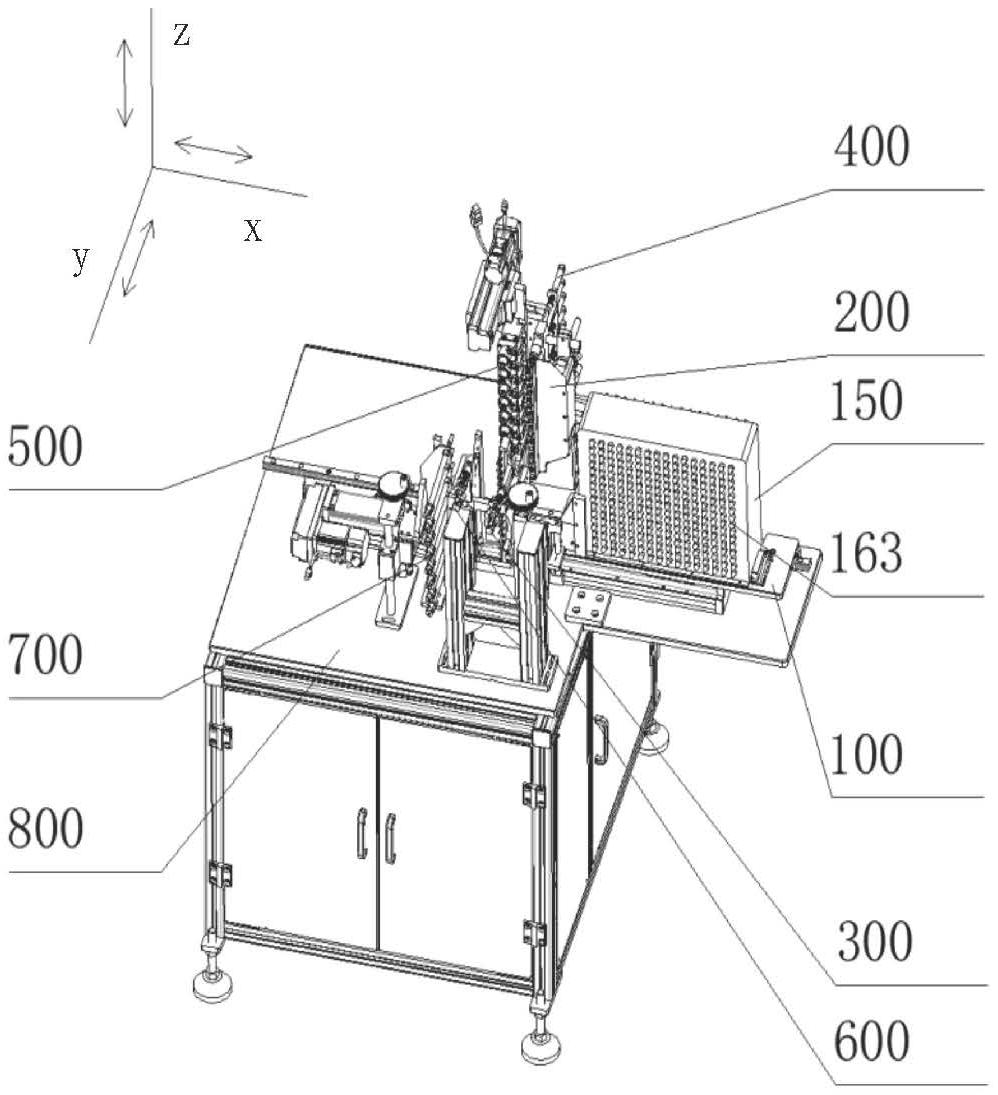 Z
X
y
400
200
150
500
163
700
100
800
300
600