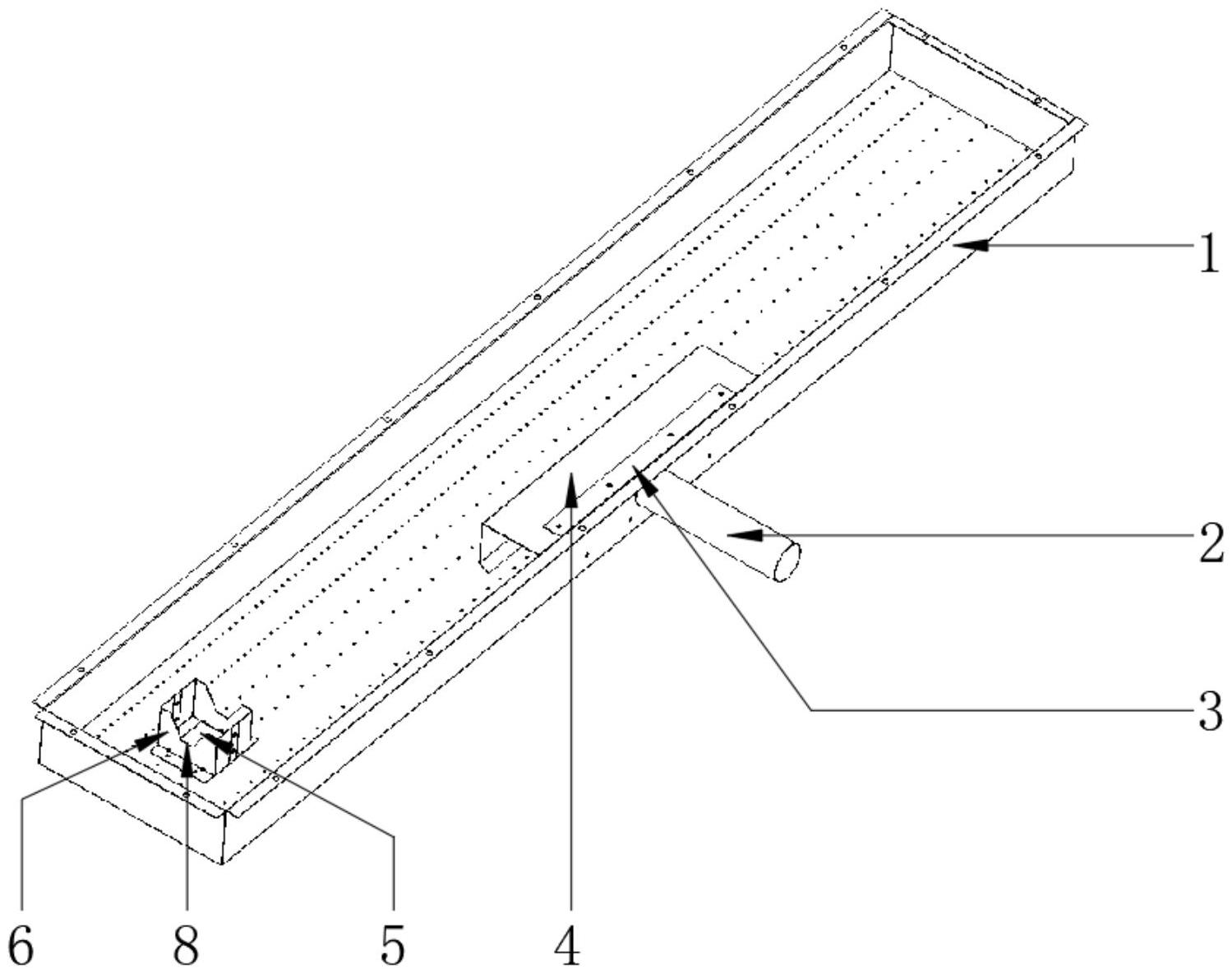 1
2
3
6
8
5
4