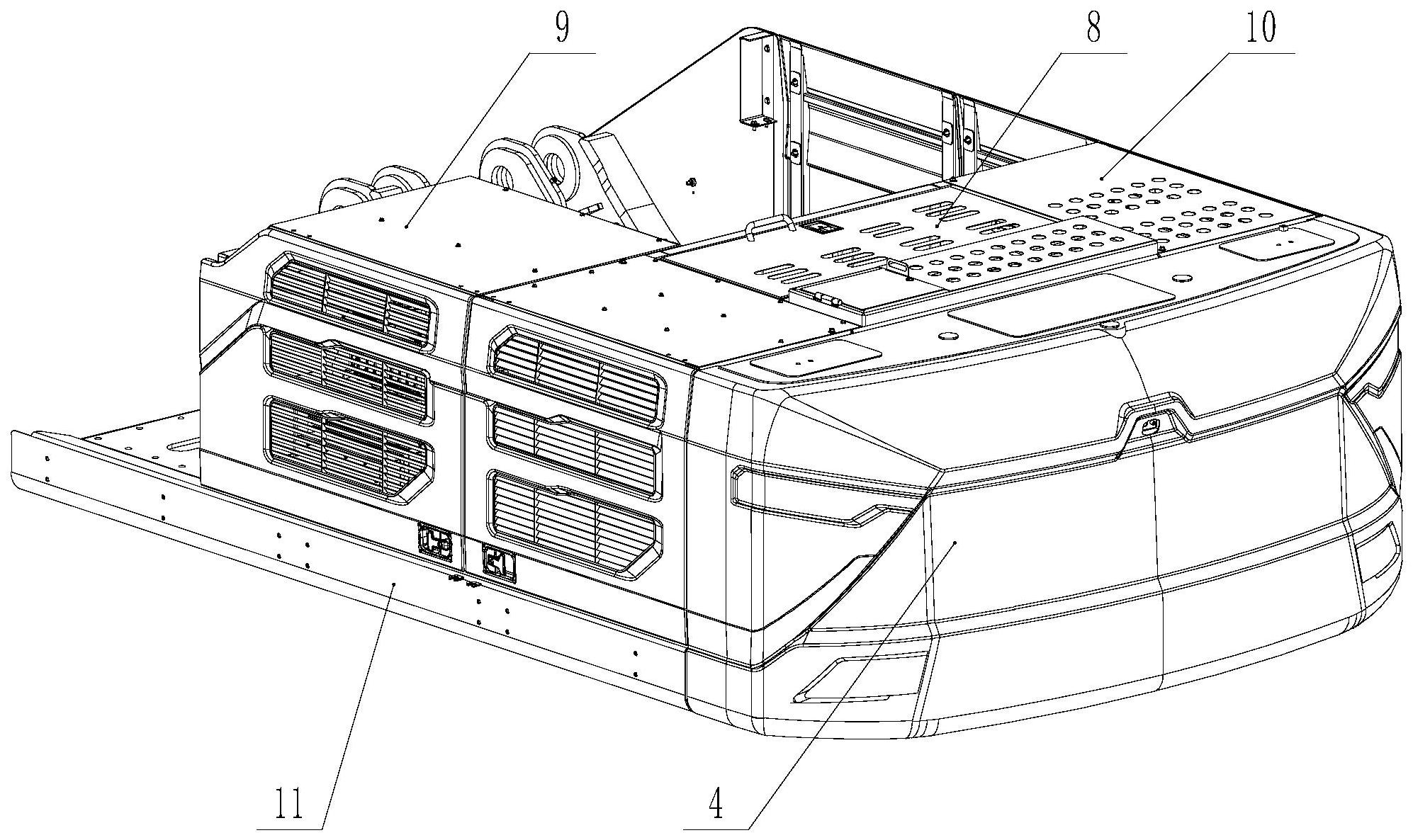 9

8

10

11

4