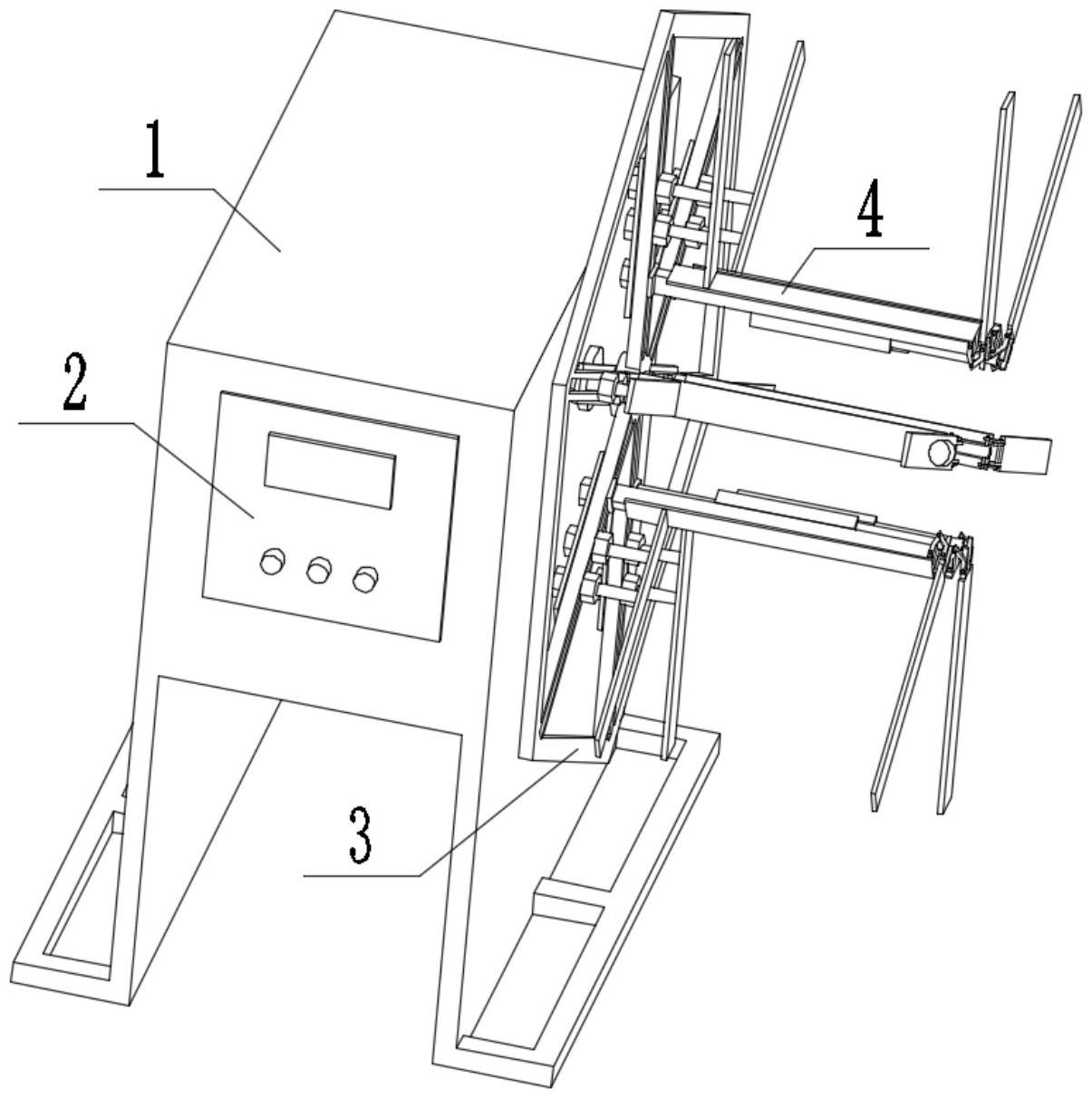 1
4
2
3