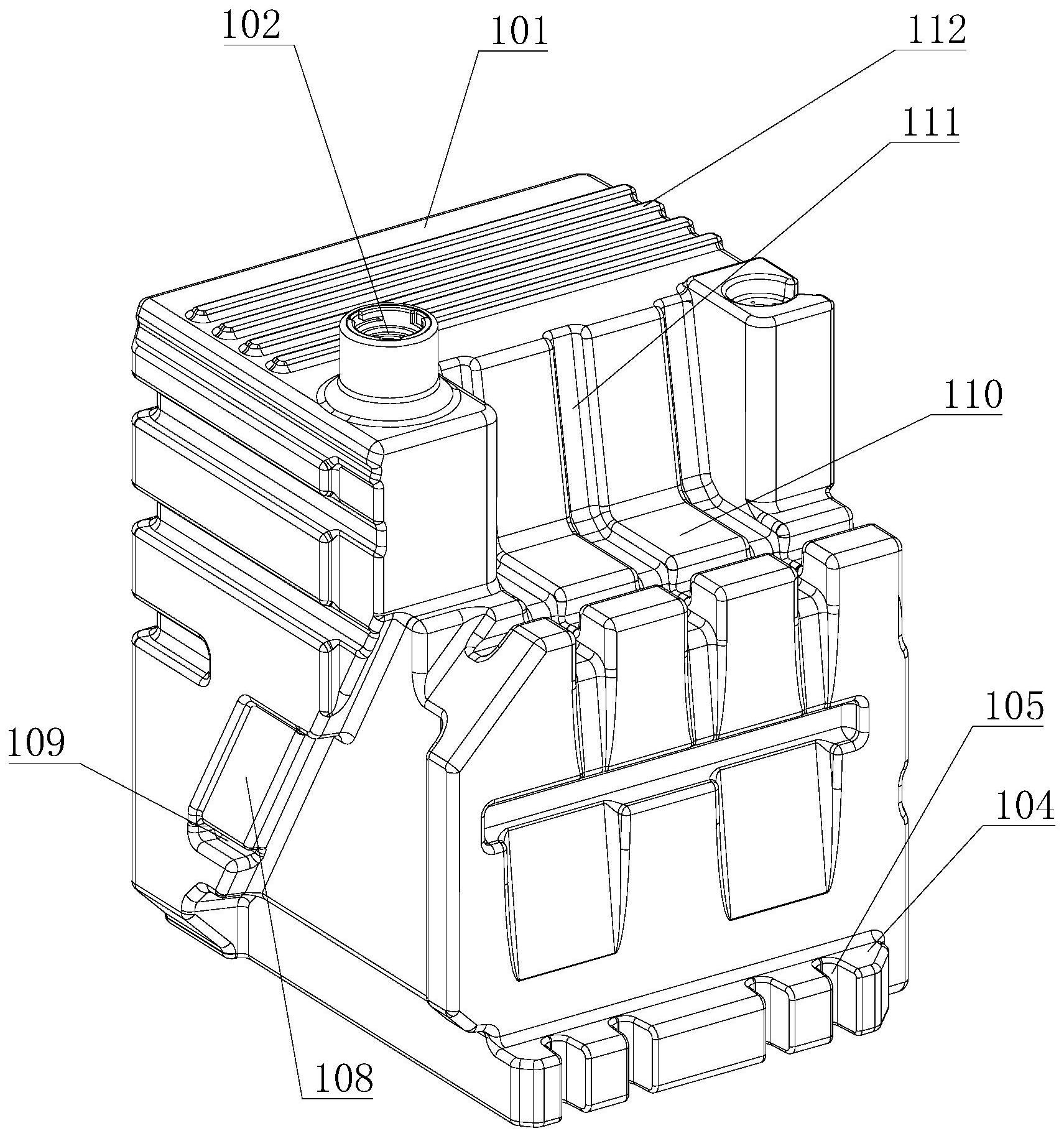 102
101
112
111
110
109
105
104
108