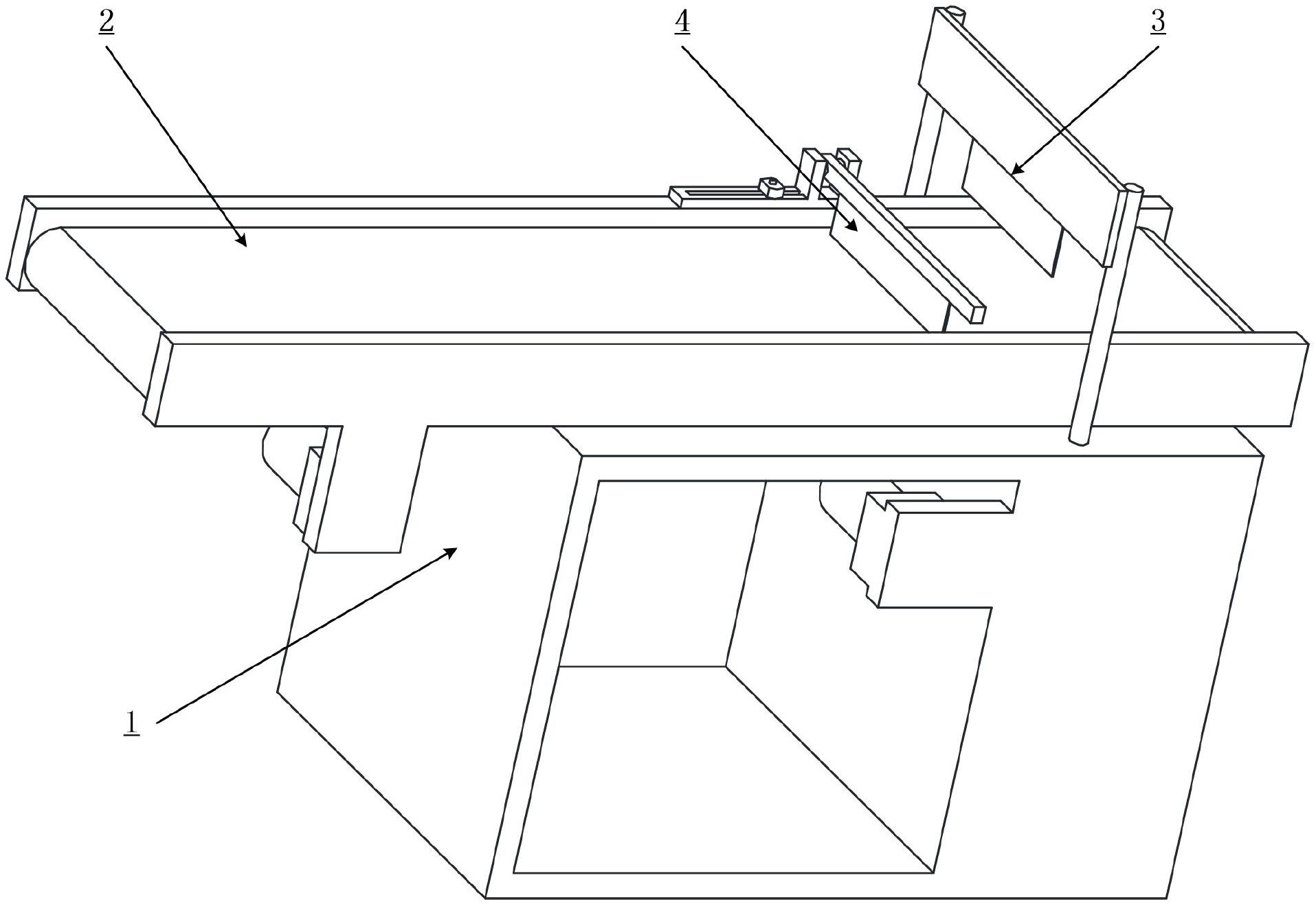 2
4
3
1