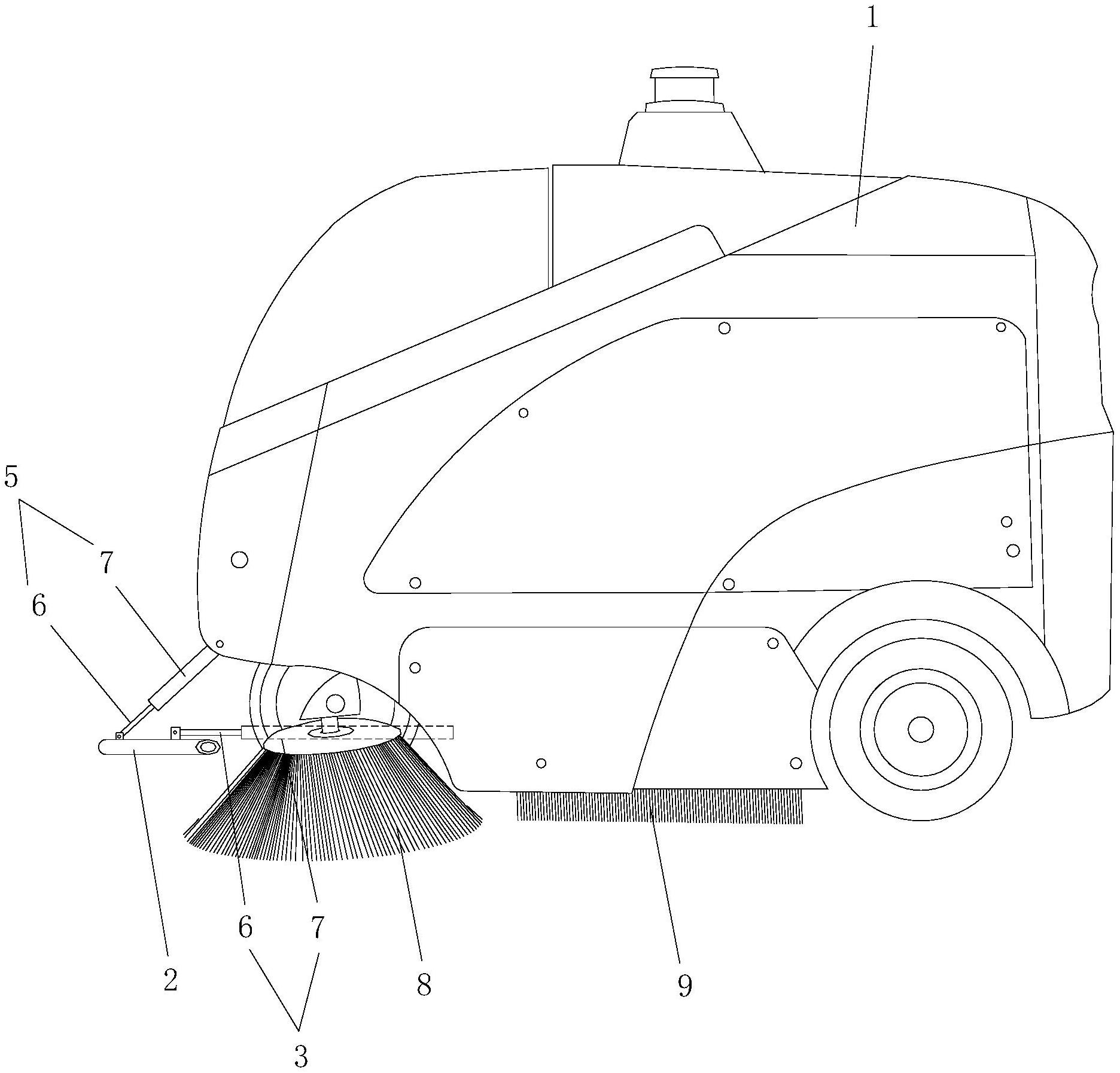 1

5

7

6

6 7

2 8 9

3