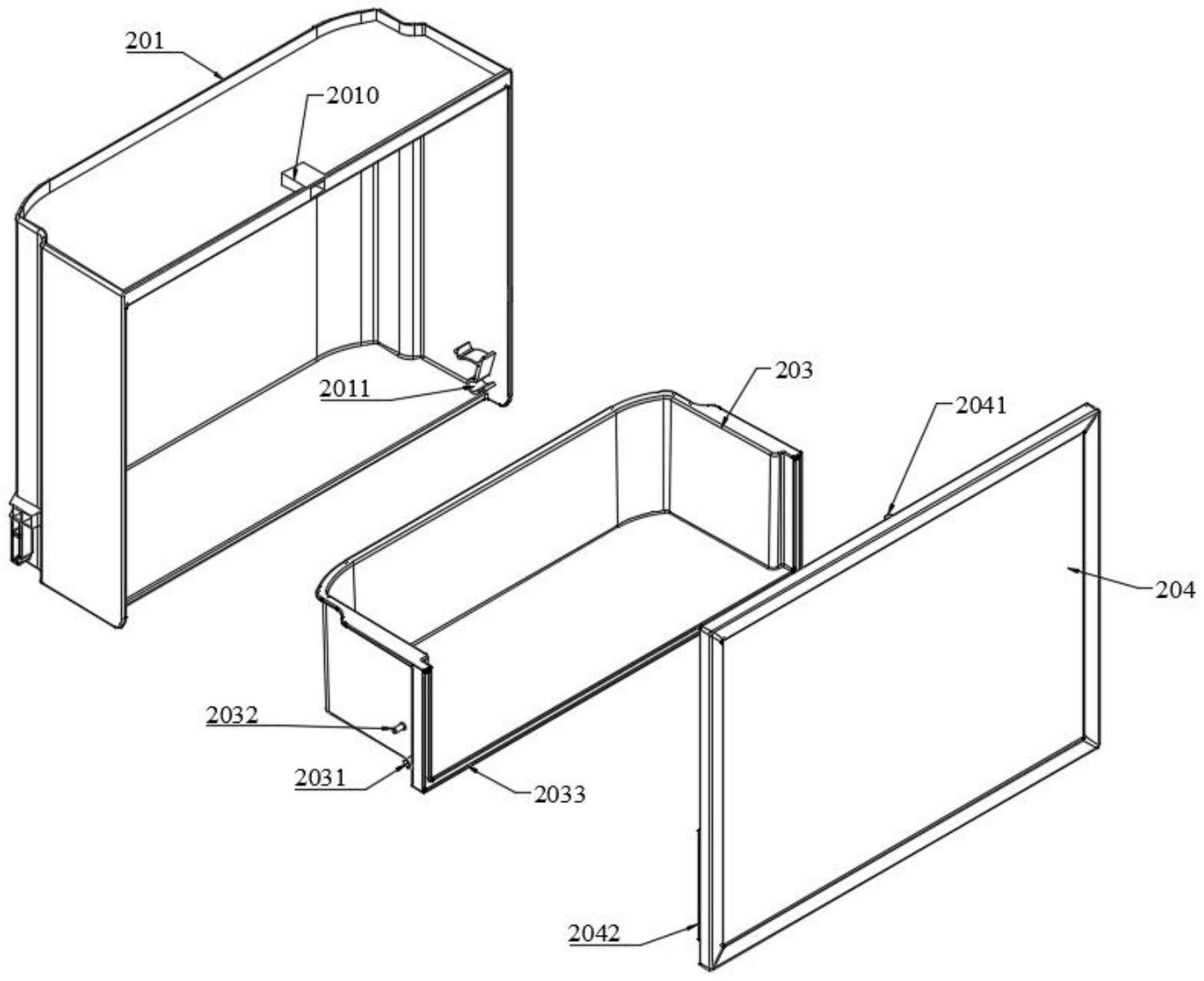 201
2010
2011
203
2041
204
2032
2031
2033
2042