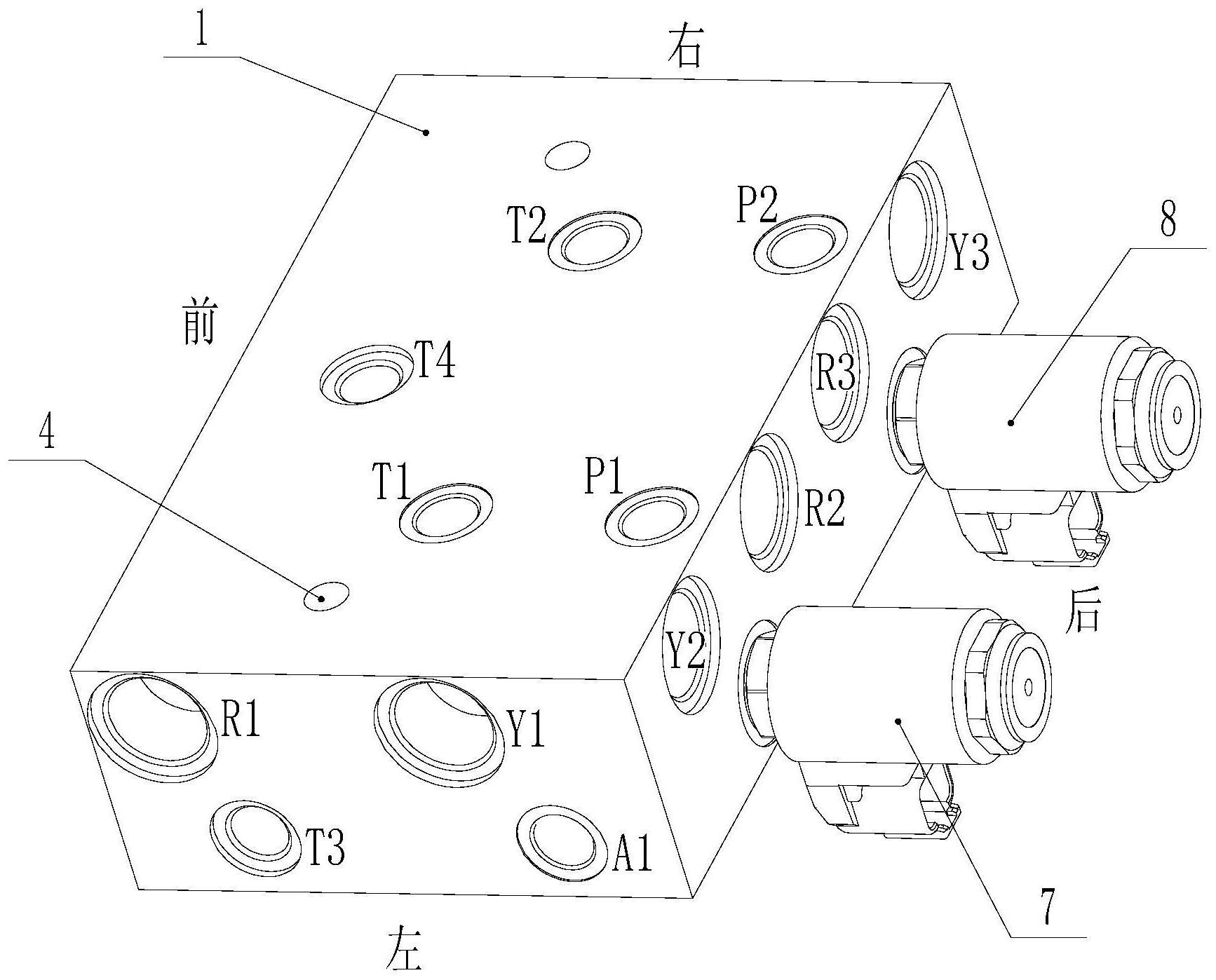 1
右
T2
P2
Y3
8
前
T4
R3
4
T1
P1
R2
后
Y2
R1
Y1
T3
A1
7
左