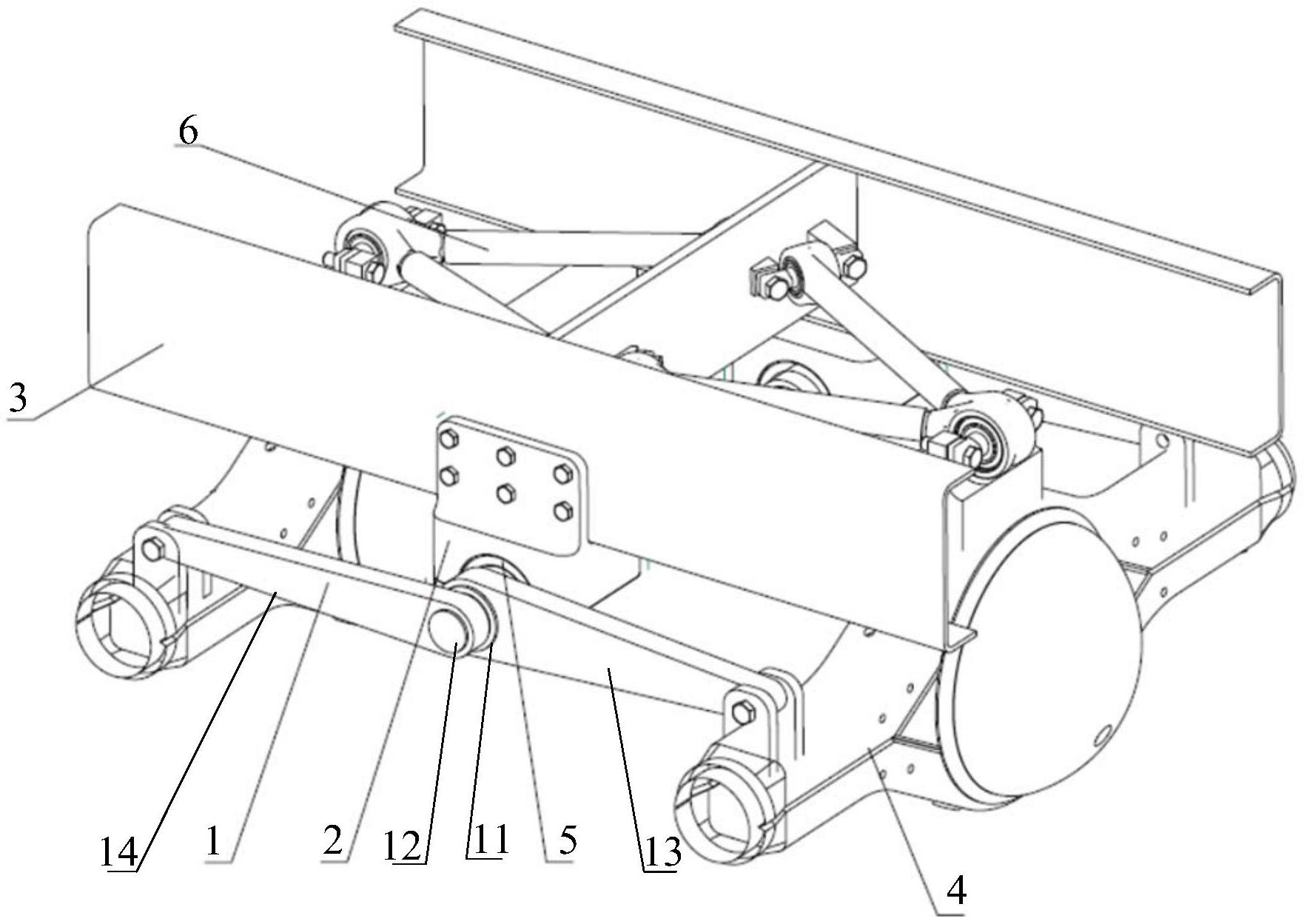 6
3
14
1
2
12
11
5
13
4